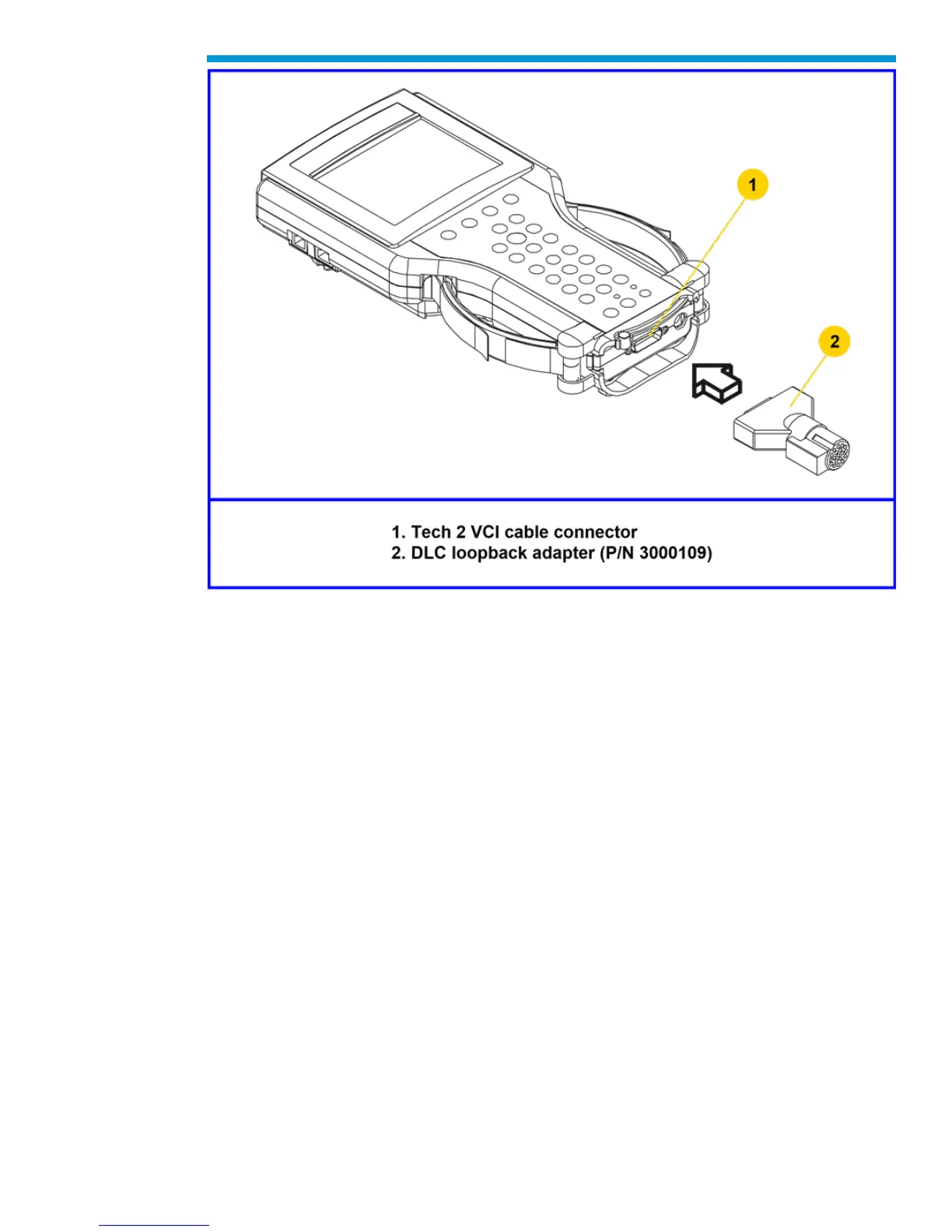 1

2

1. Tech 2 VCI cable connector
2. DLC loopback adapter (P/N 3000109)