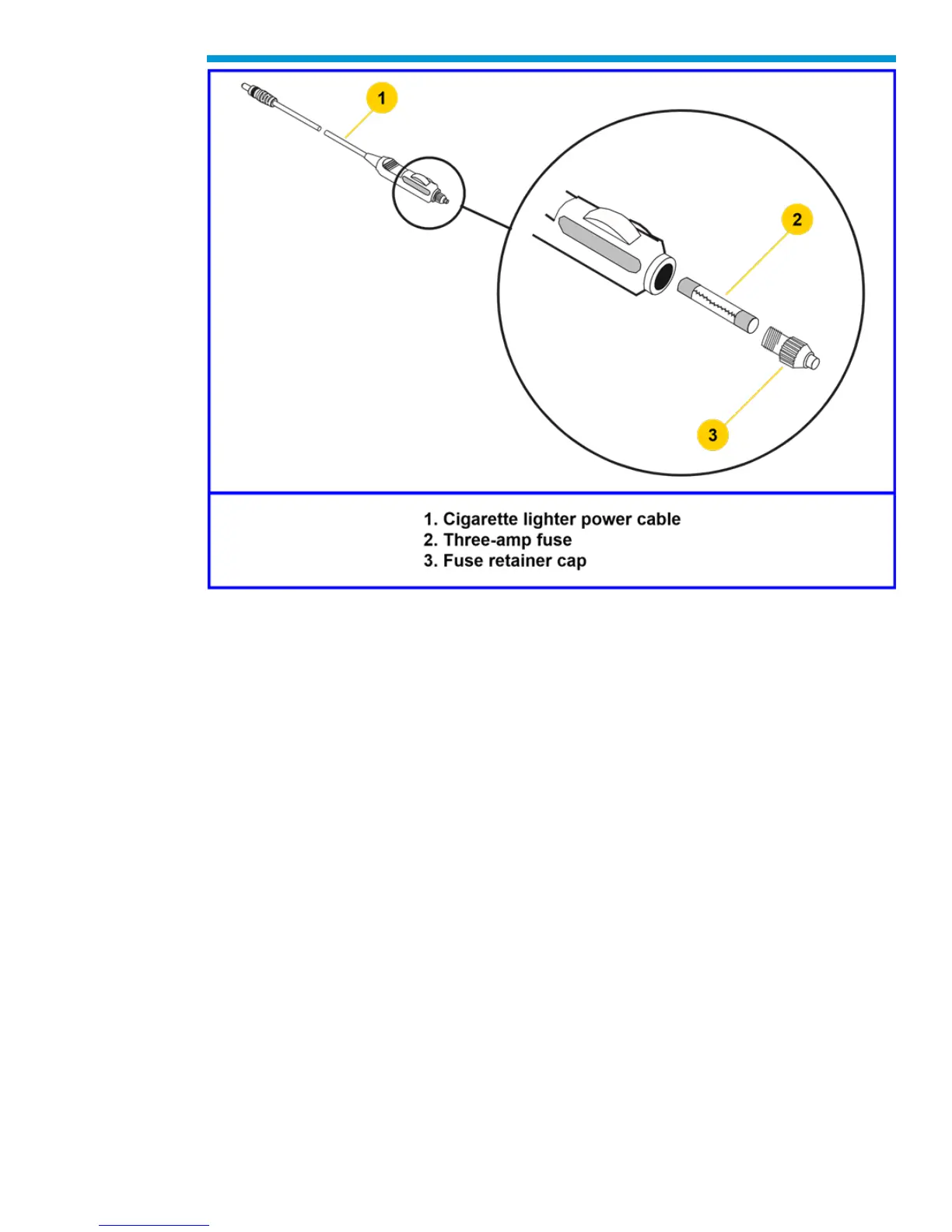 1

2

3

1. Cigarette lighter power cable
2. Three-amp fuse
3. Fuse retainer cap