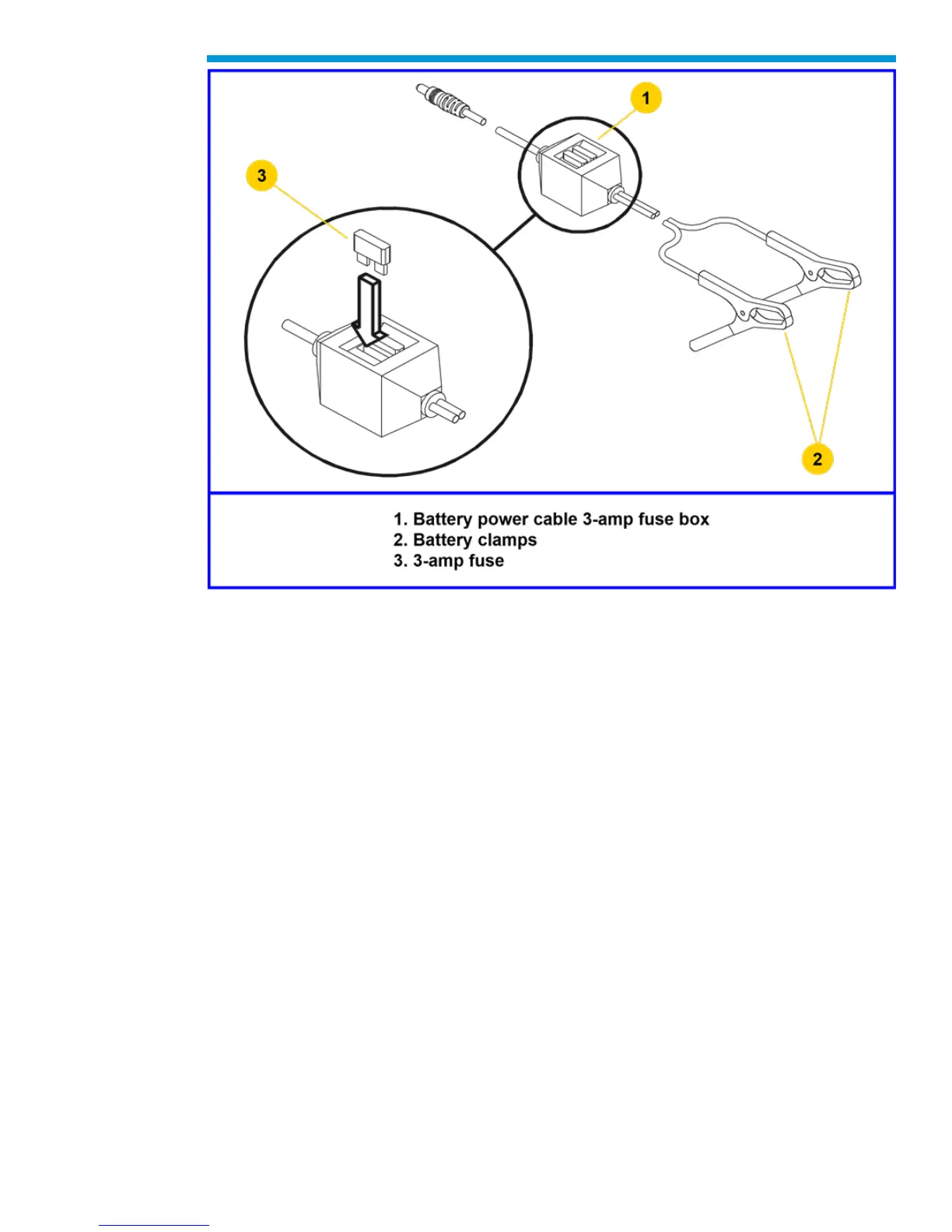 1

3

2

1. Battery power cable 3-amp fuse box
2. Battery clamps
3. 3-amp fuse