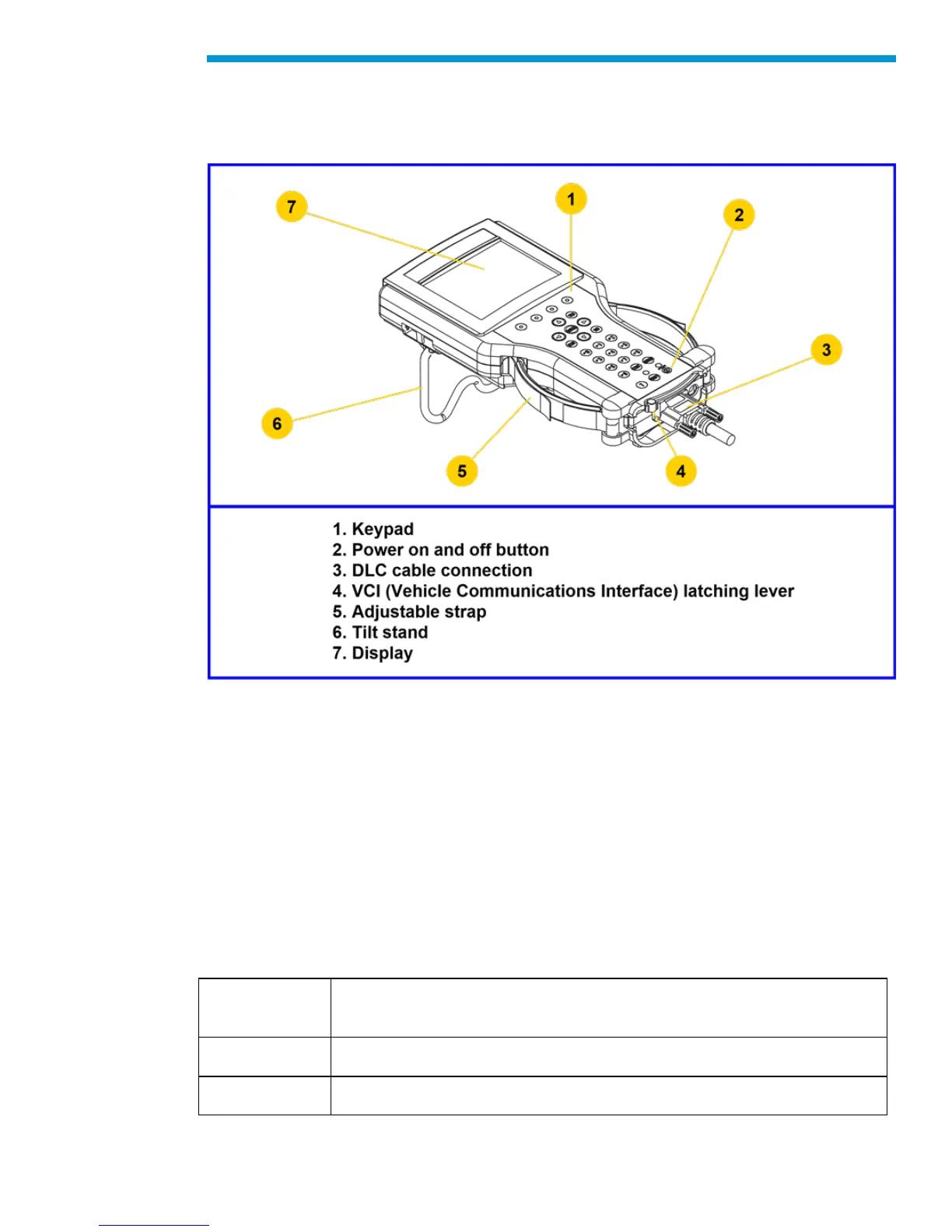 7
1
2
3
6
5
4

1. Keypad
2. Power on and off button
3. DLC cable connection
4. VCI (Vehicle Communications Interface) latching lever
5. Adjustable strap
6. Tilt stand
7. Display