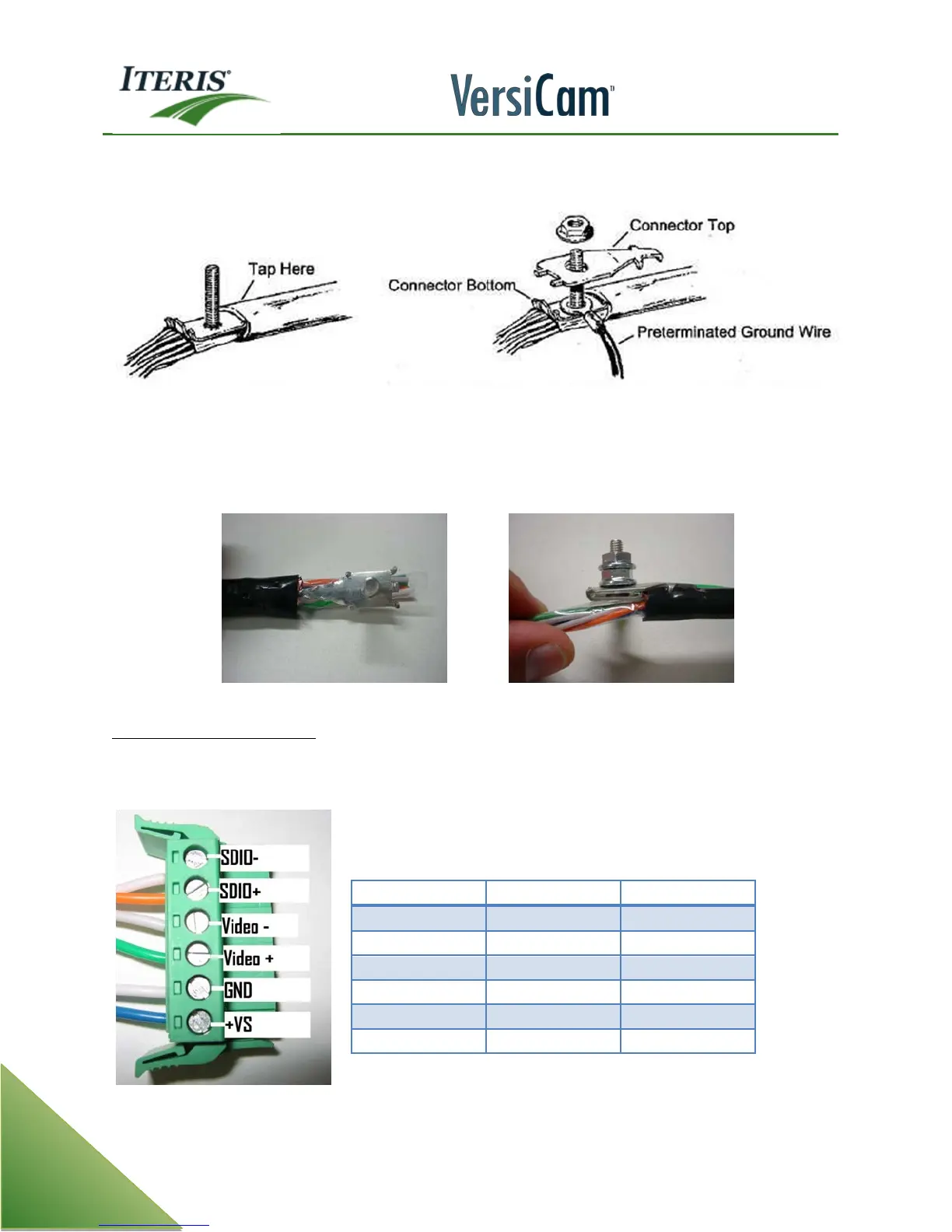 ITERIS®

VersiCam™

Tap Here

Connector Top

Connector Bottom

Preterminated Ground Wire

SDIO-

SDIO+

Video -

Video +

GND

+VS