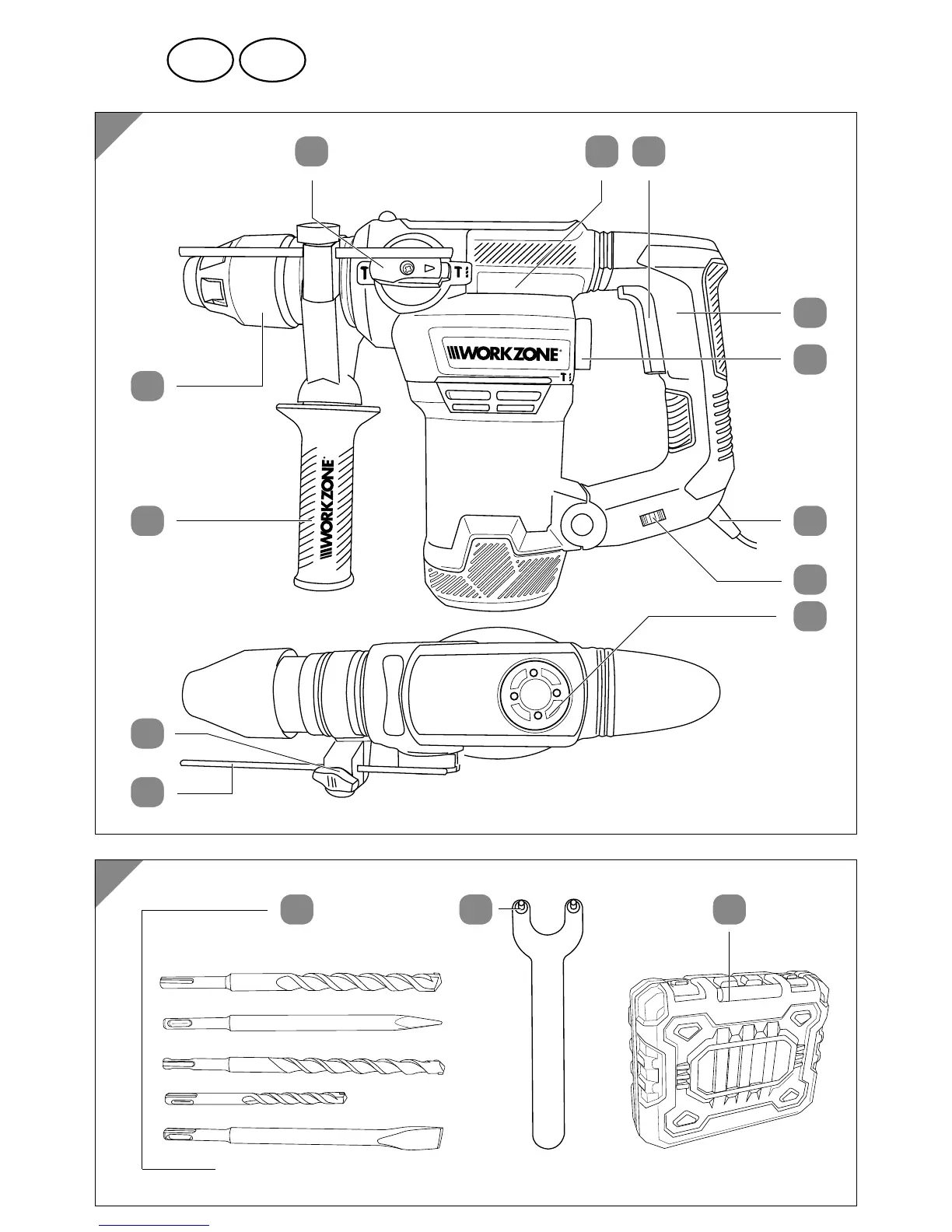 WORKZONE

WORKZONE