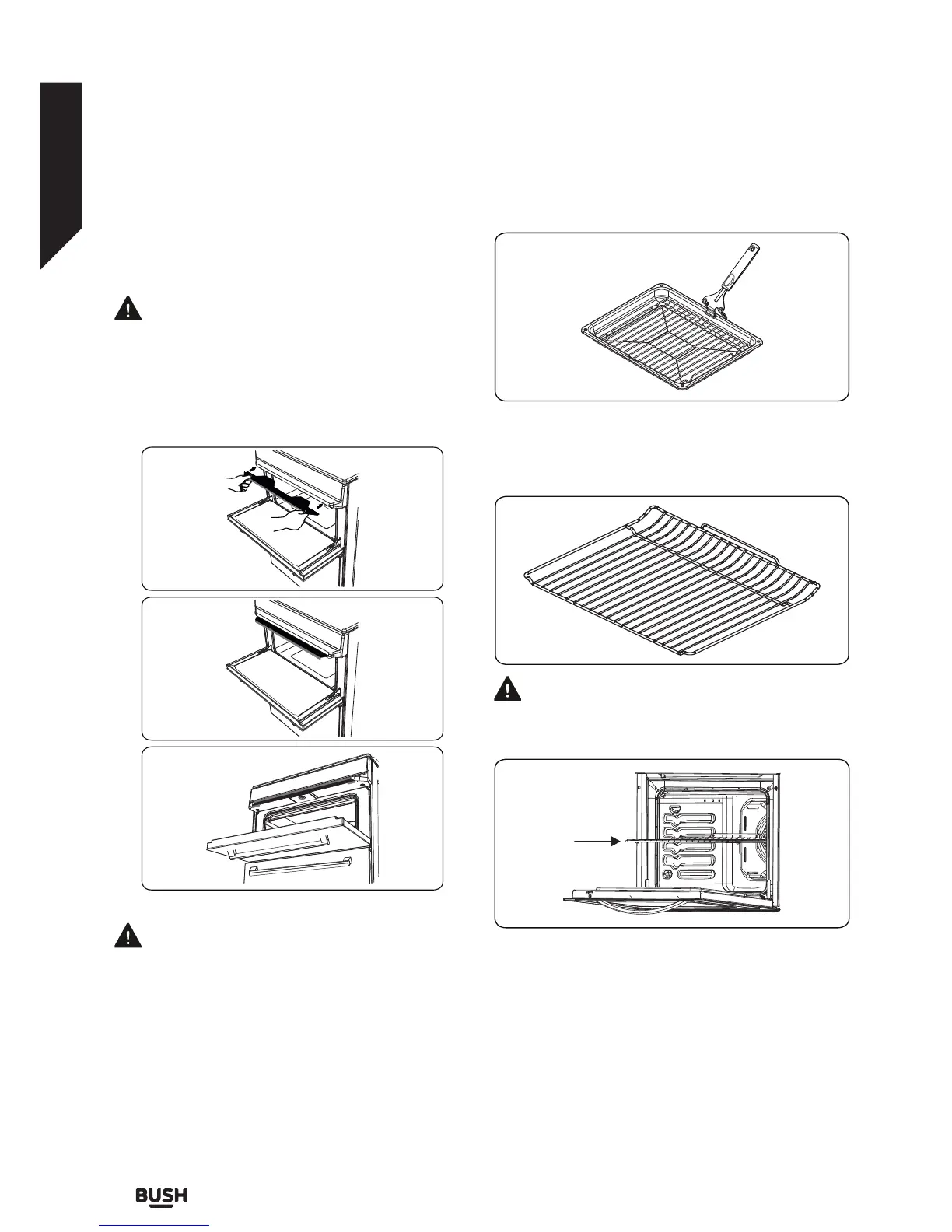 BUSH