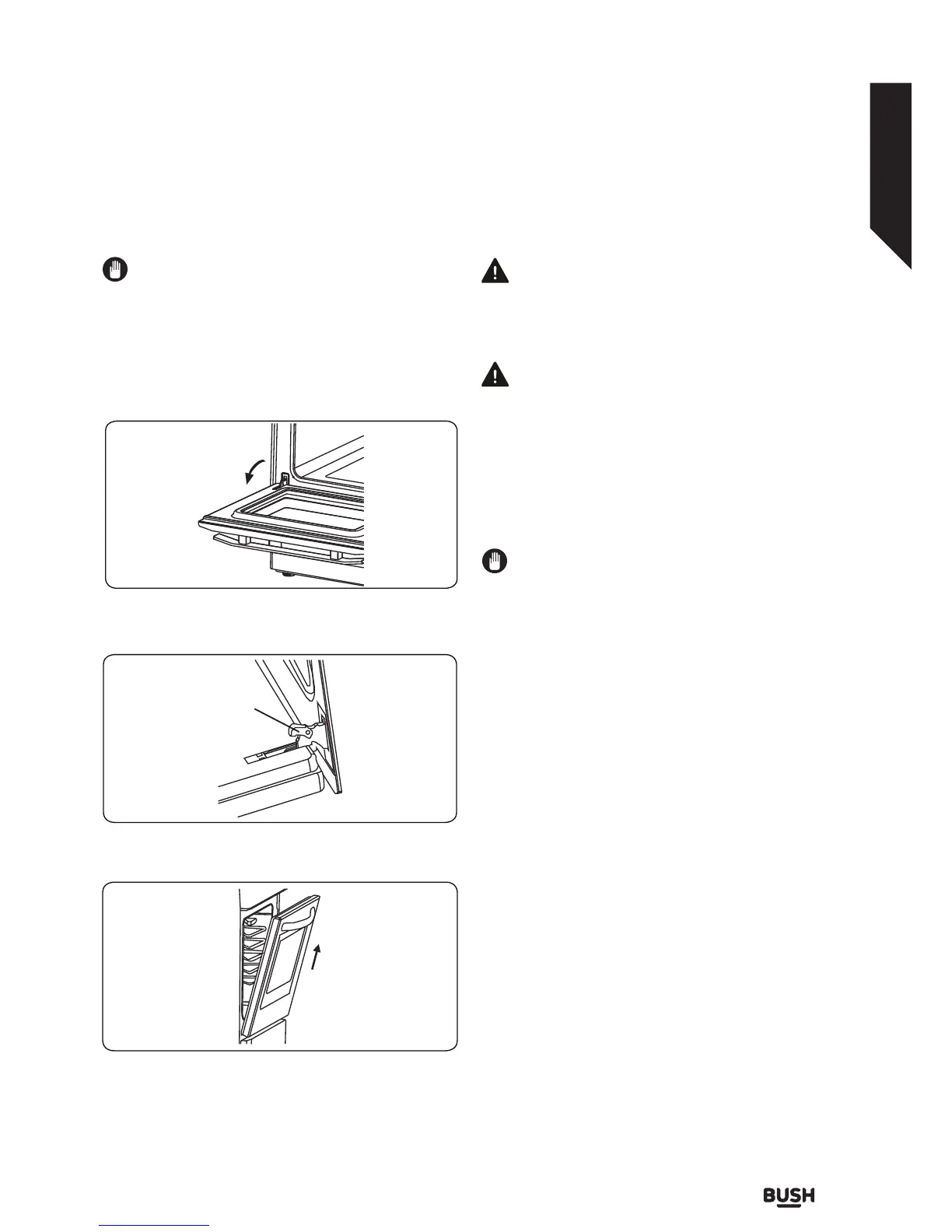 BUSH