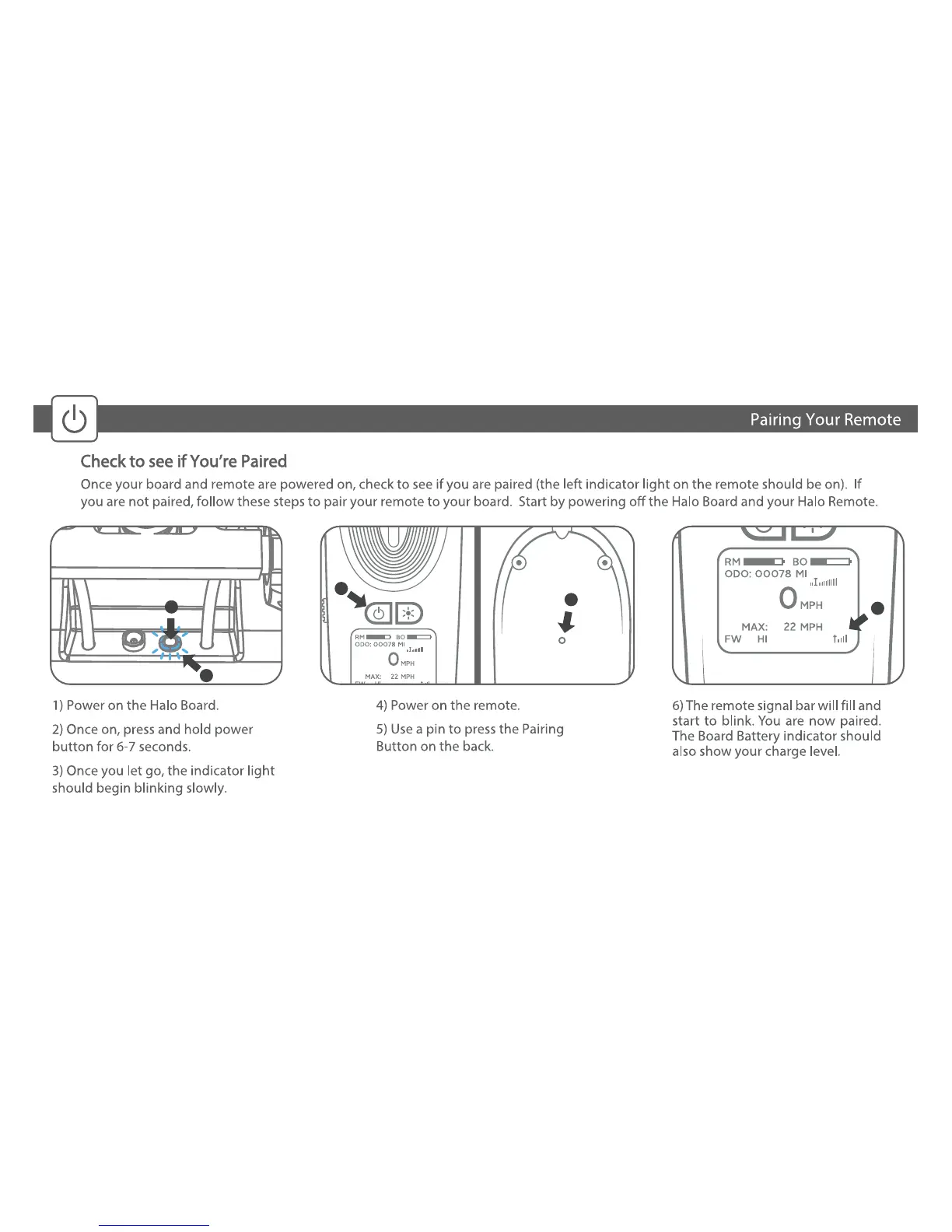 Pairing Your Remote

Check to see if You're Paired

Once your board and remote are powered on, check to see if you are paired (the left indicator light on the remote should be on). If you are not paired, follow these steps to pair your remote to your board. Start by powering off the Halo Board and your Halo Remote.

RM BO
ODO: 00078 MI
0 MPH
MAX: 22 MPH

RM BO
ODO: 00078 MI
0 MPH
MAX: 22 MPH
FW HI

1) Power on the Halo Board.

2) Once on, press and hold power button for 6-7 seconds.

3) Once you let go, the indicator light should begin blinking slowly.

4) Power on the remote.

5) Use a pin to press the Pairing Button on the back.

6) The remote signal bar will fill and start to blink. You are now paired. The Board Battery indicator should also show your charge level.