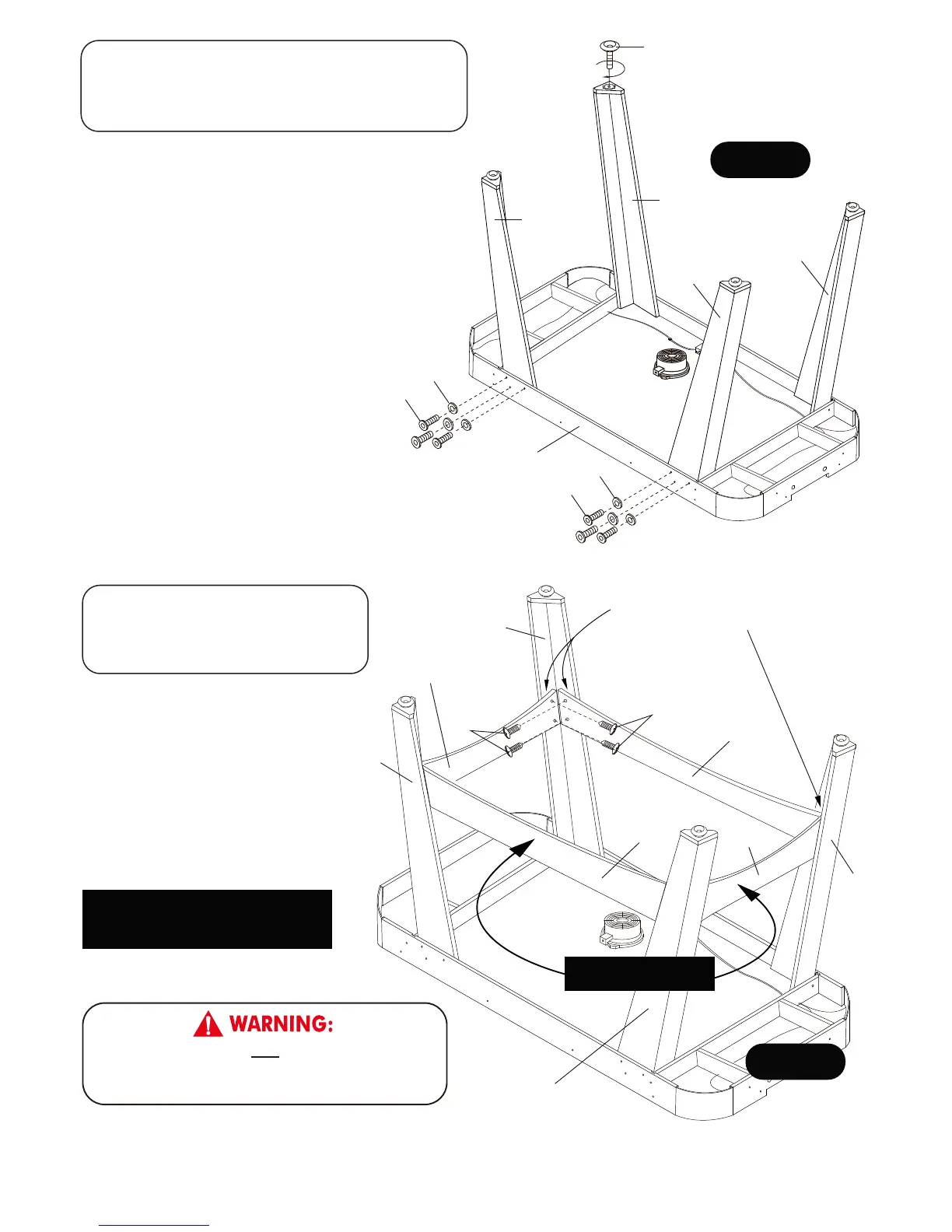 WARNING: