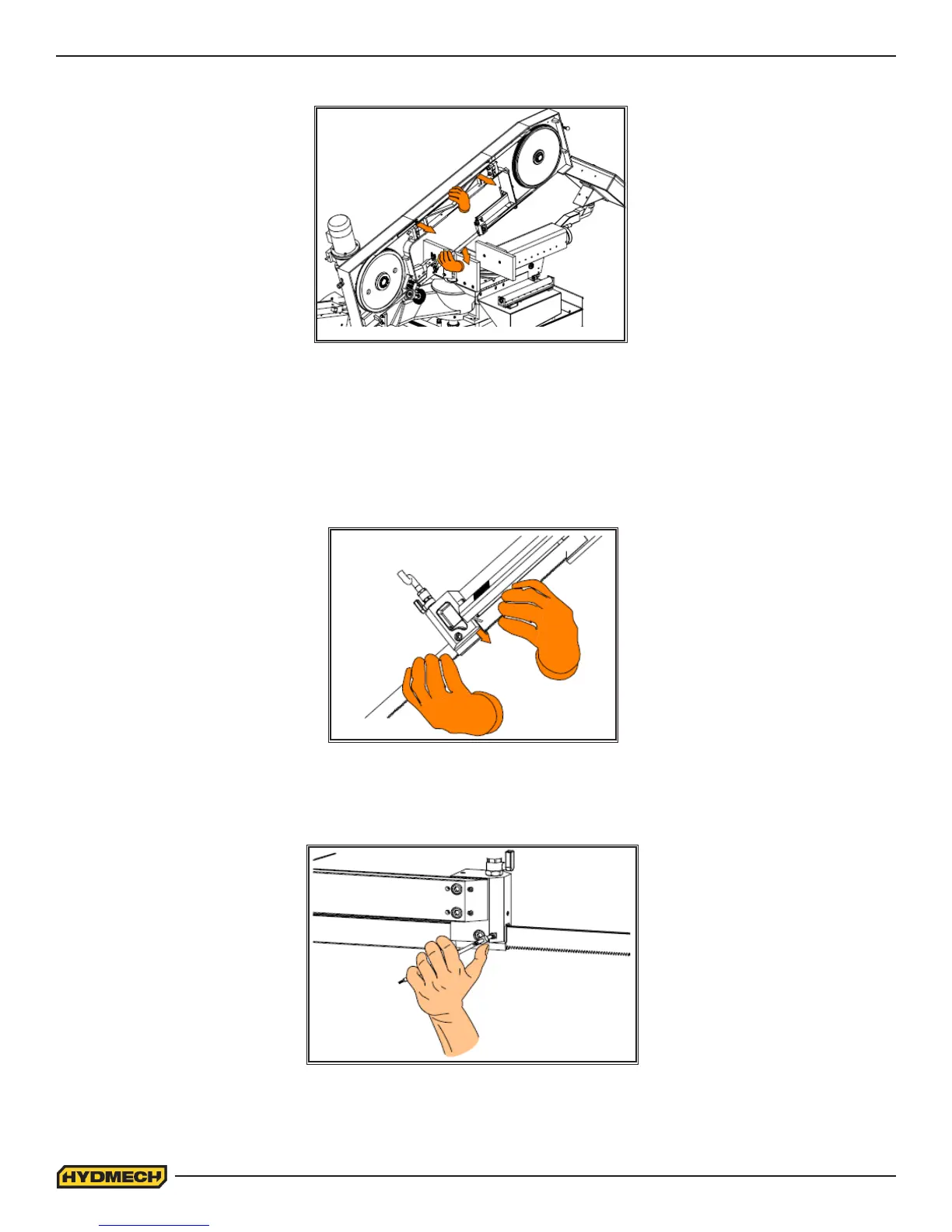 HYDMECH