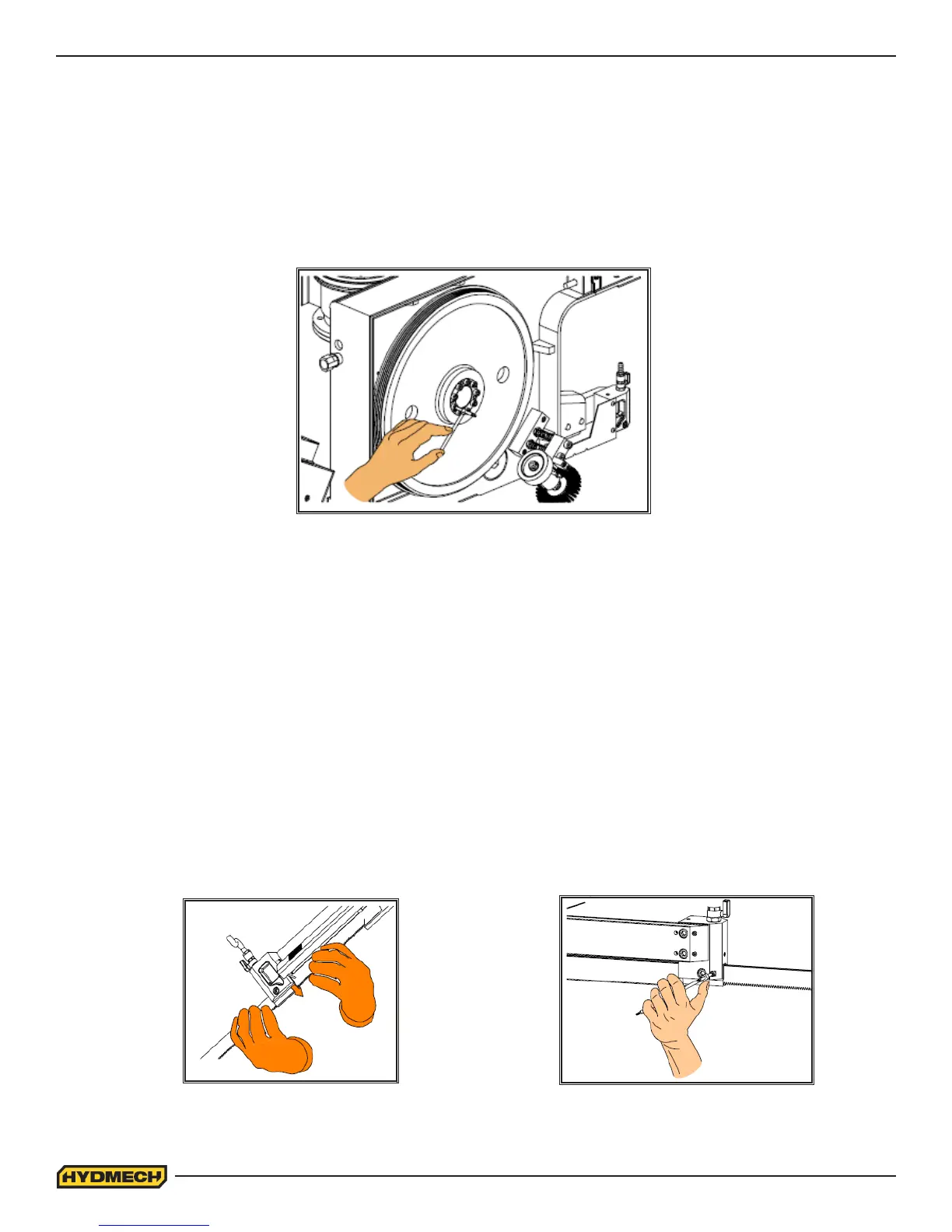 HYDMECH