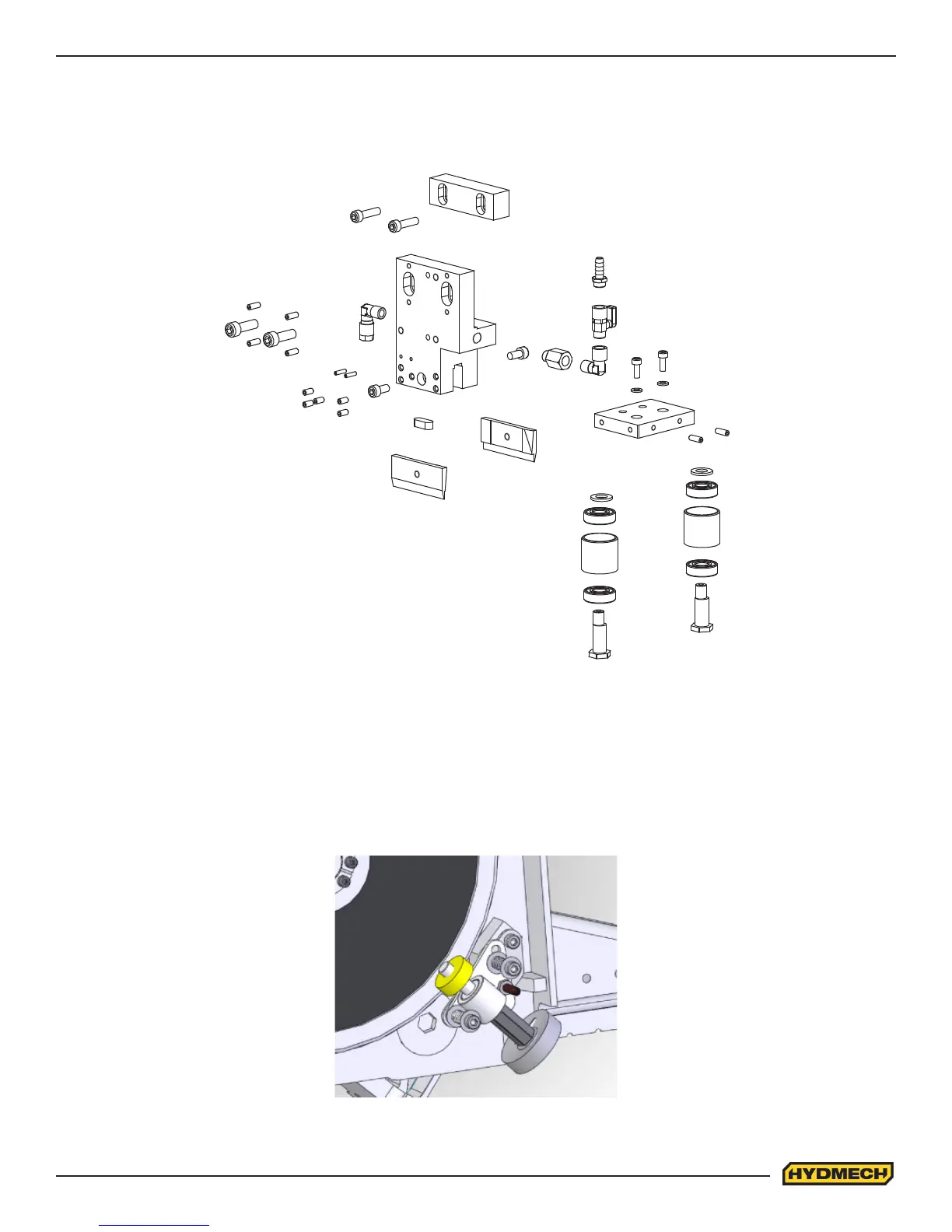 HYDMECH