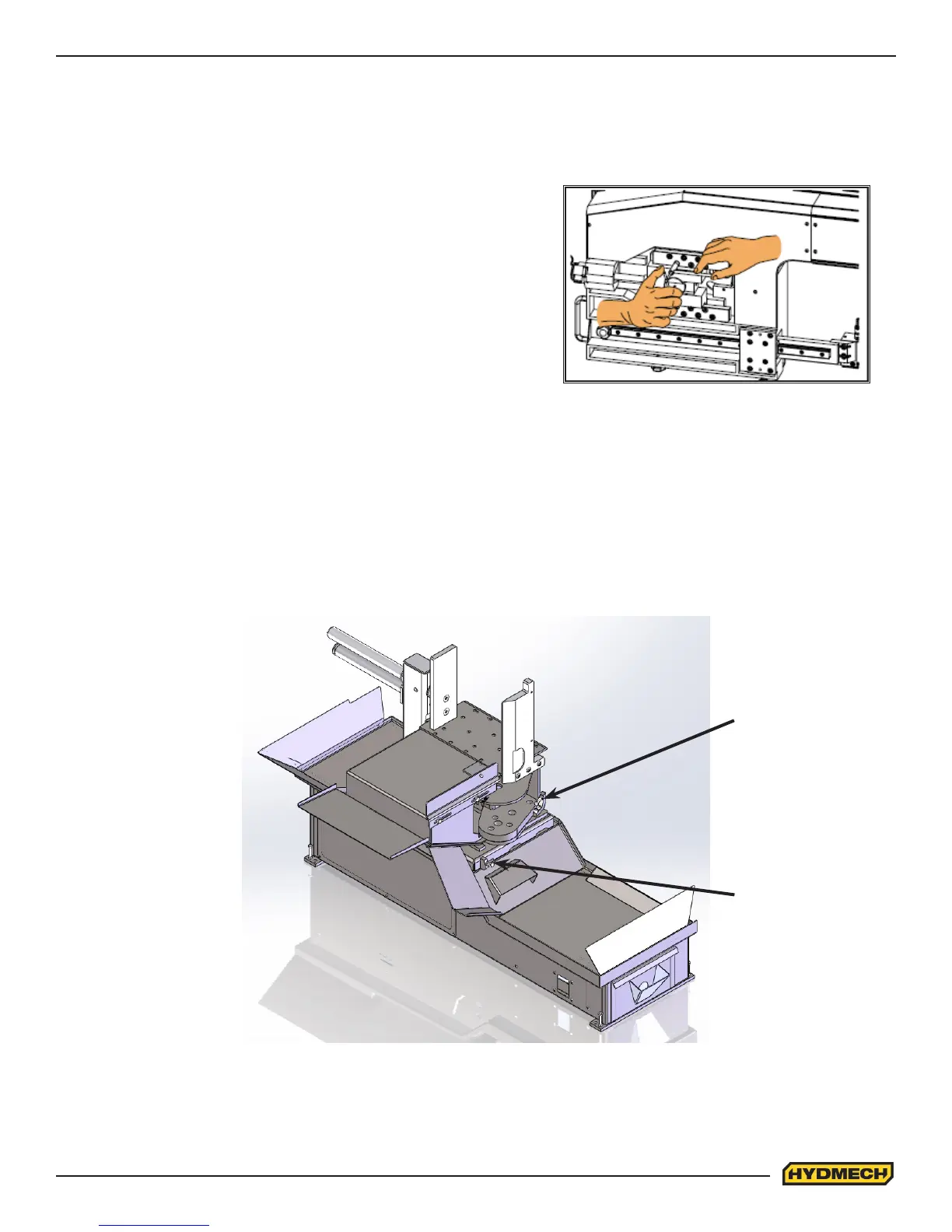 HYDMECH