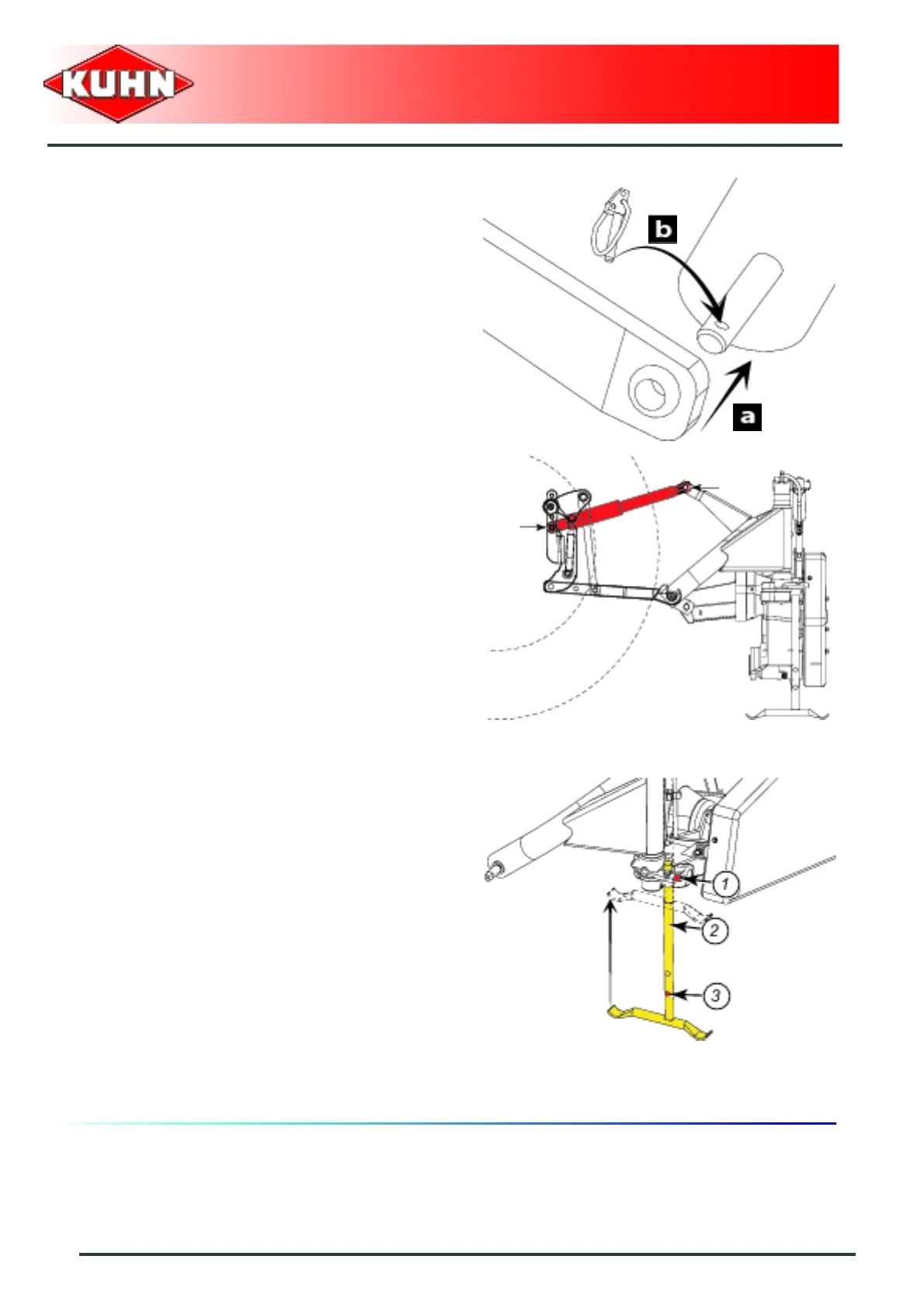 KUHN

b

a

1

2

3