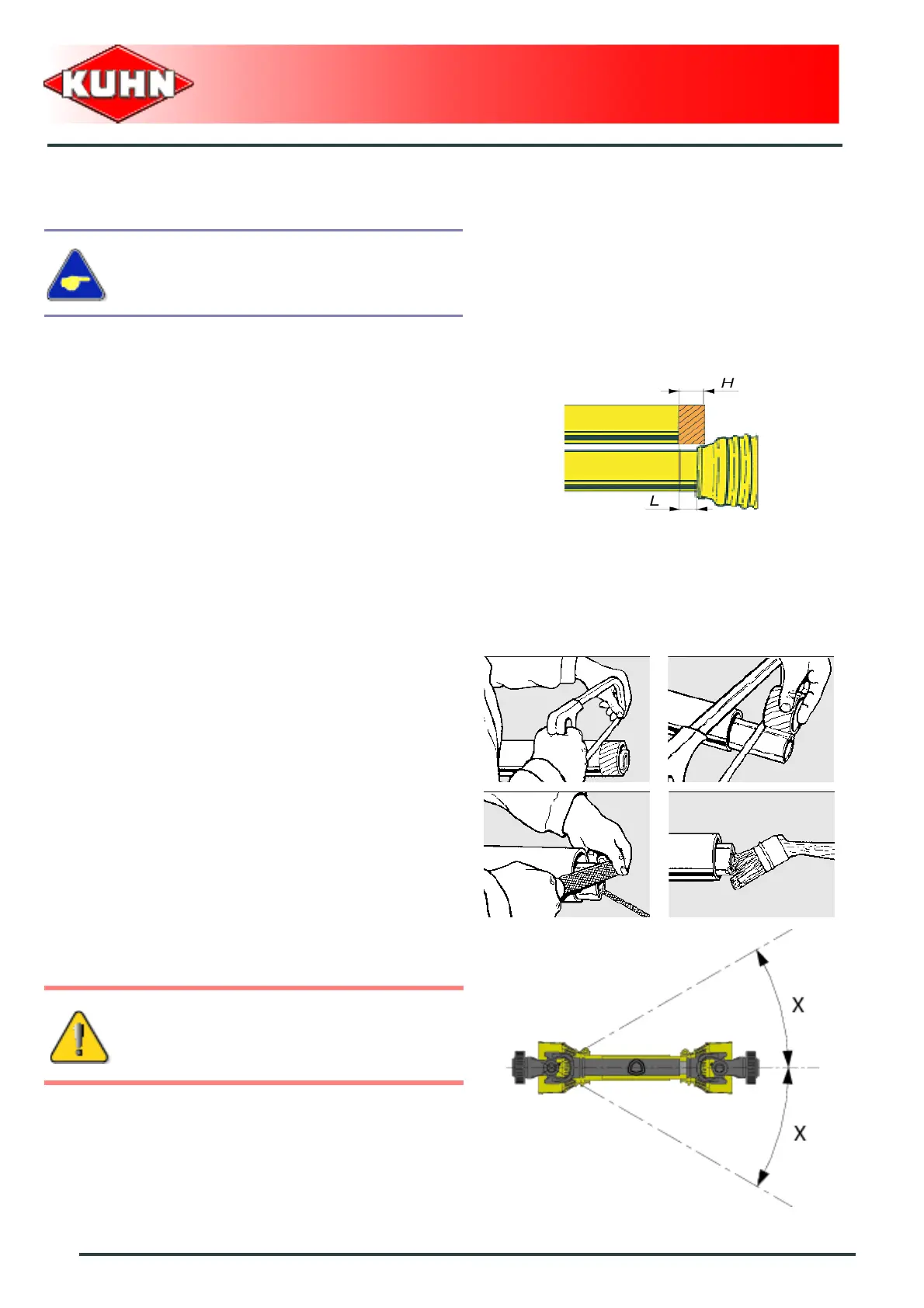 KUHN

H

L

X

X