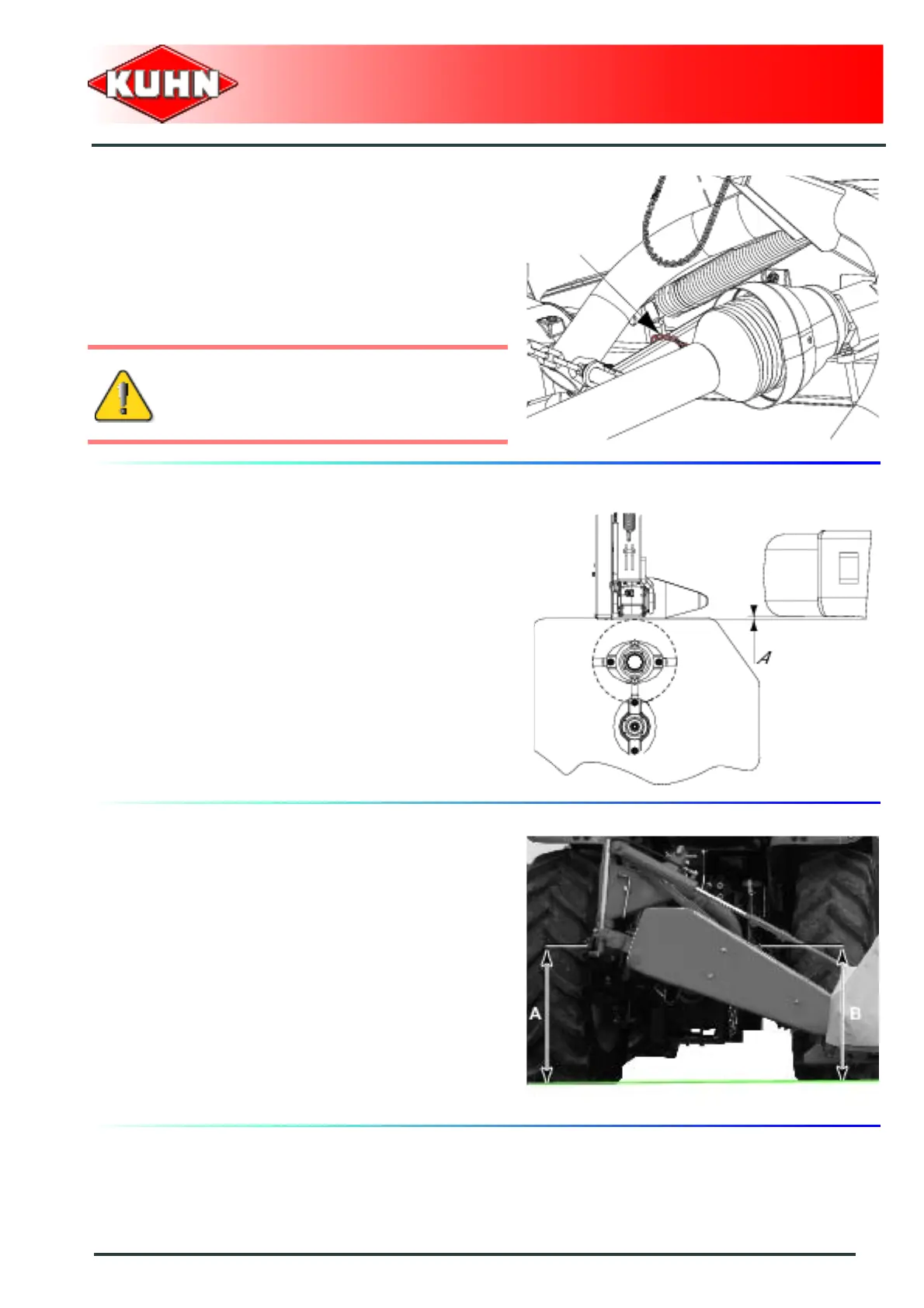 KUHN

A

A

B