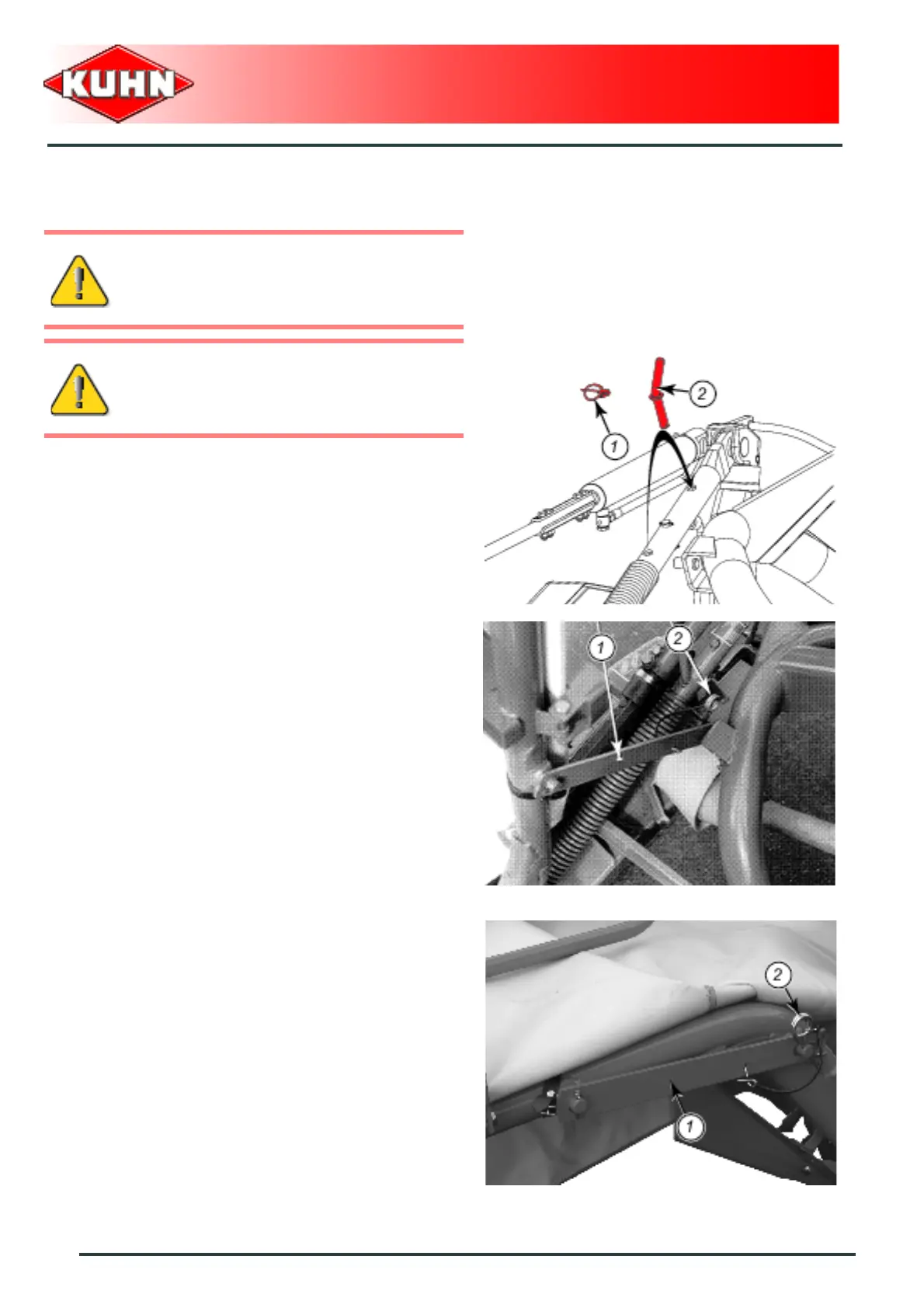 KUHN

1

2

1

2

2

1