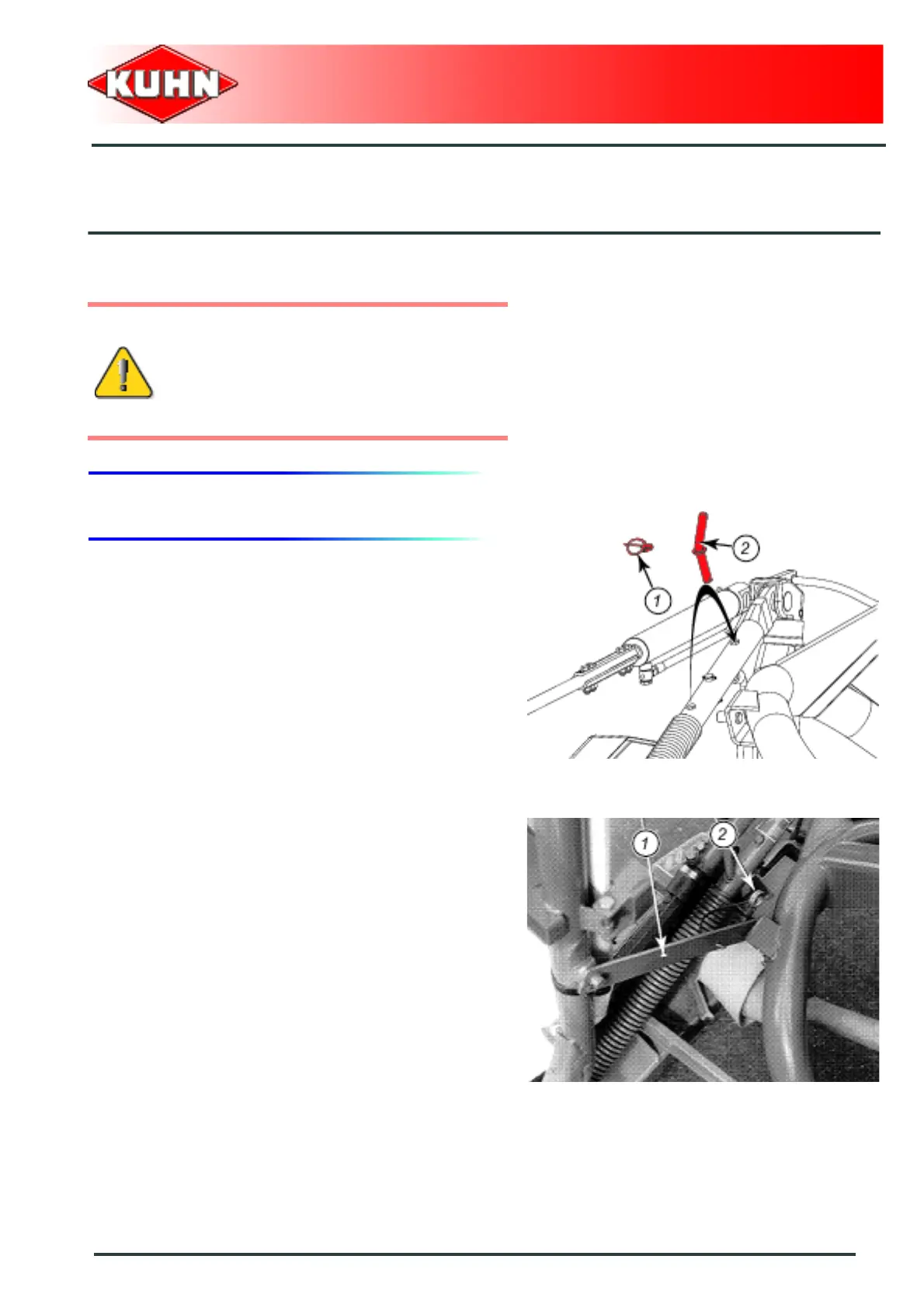 KUHN

1

2

1

2