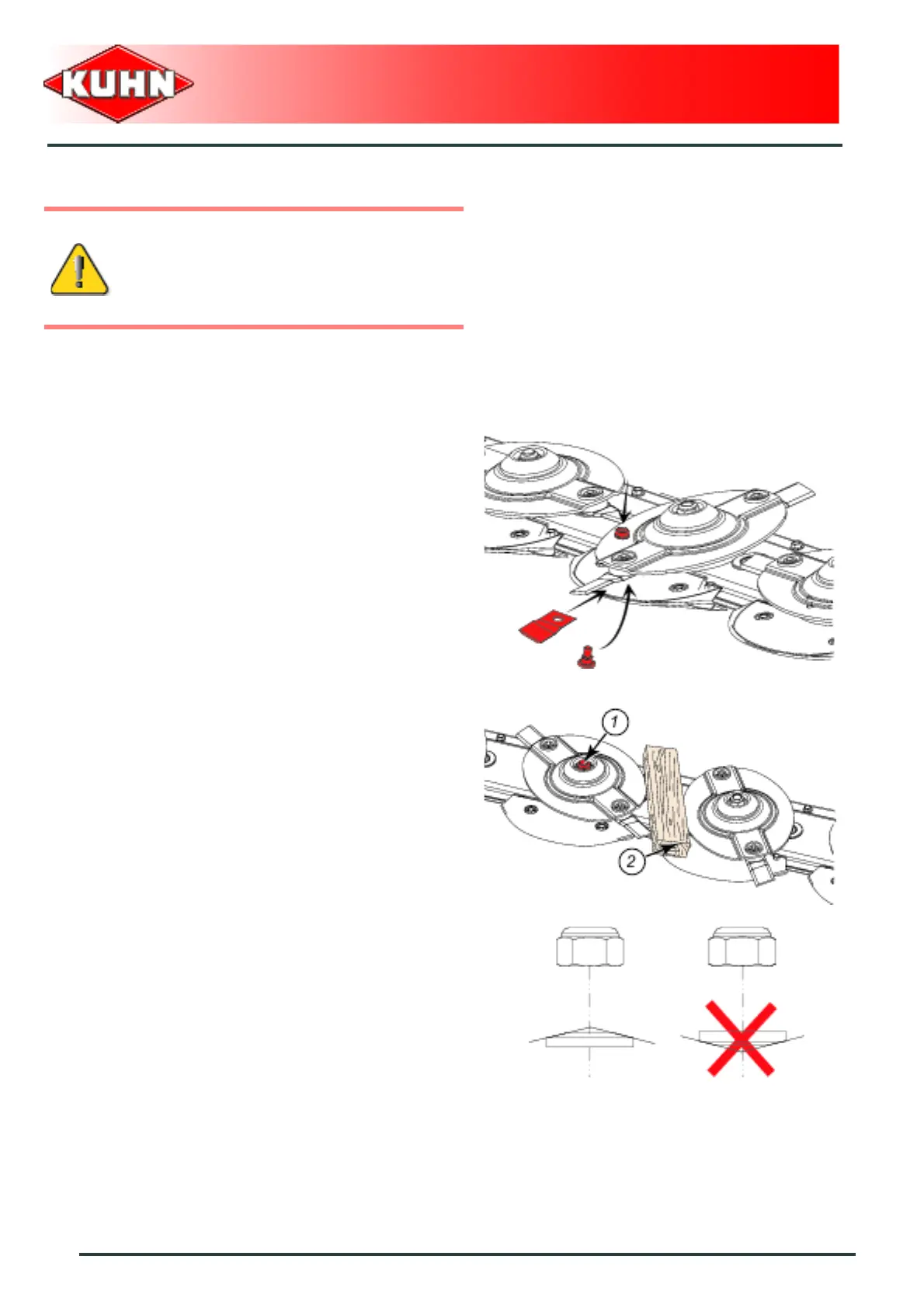 KUHN

1

2