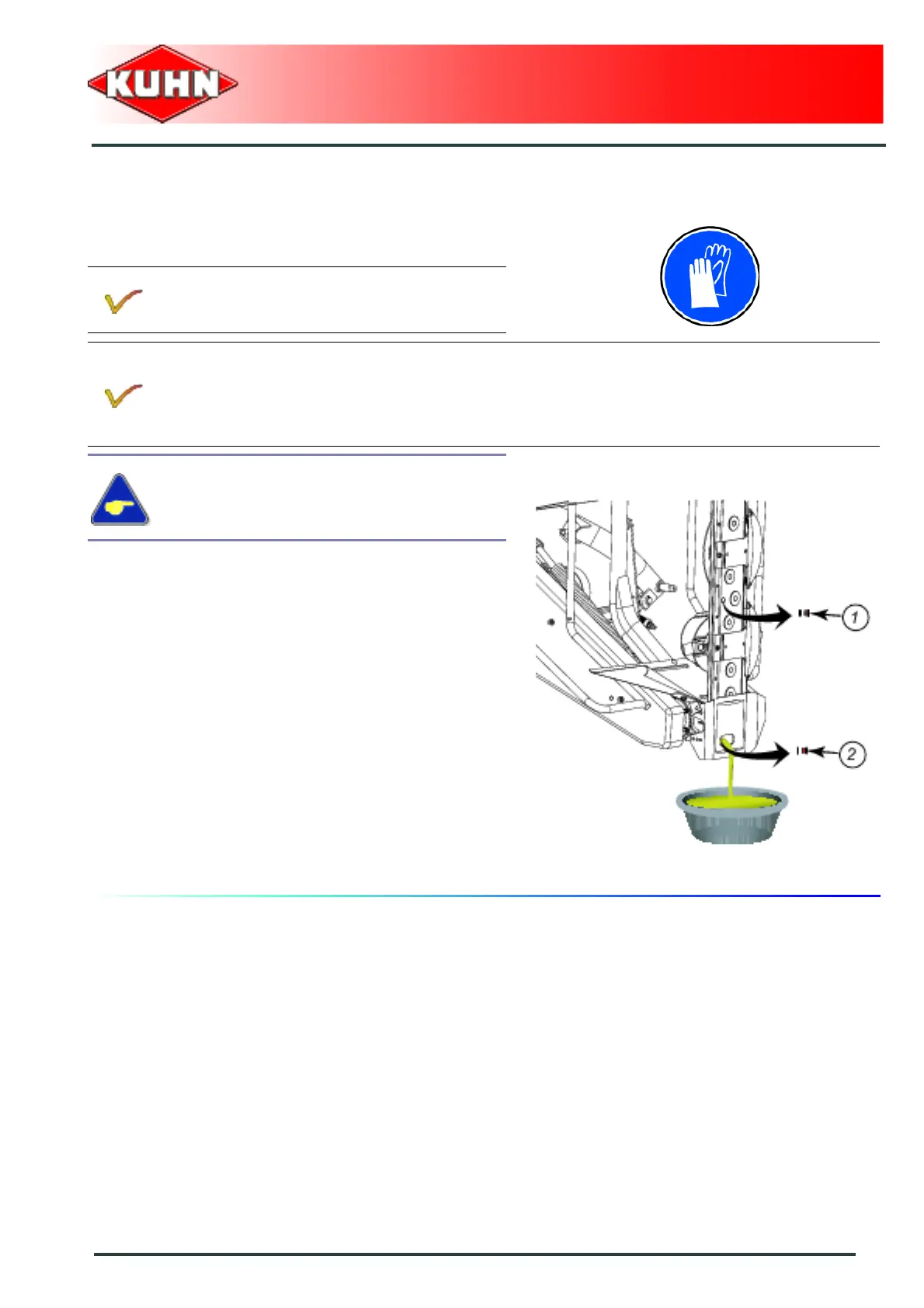 KUHN

1

2