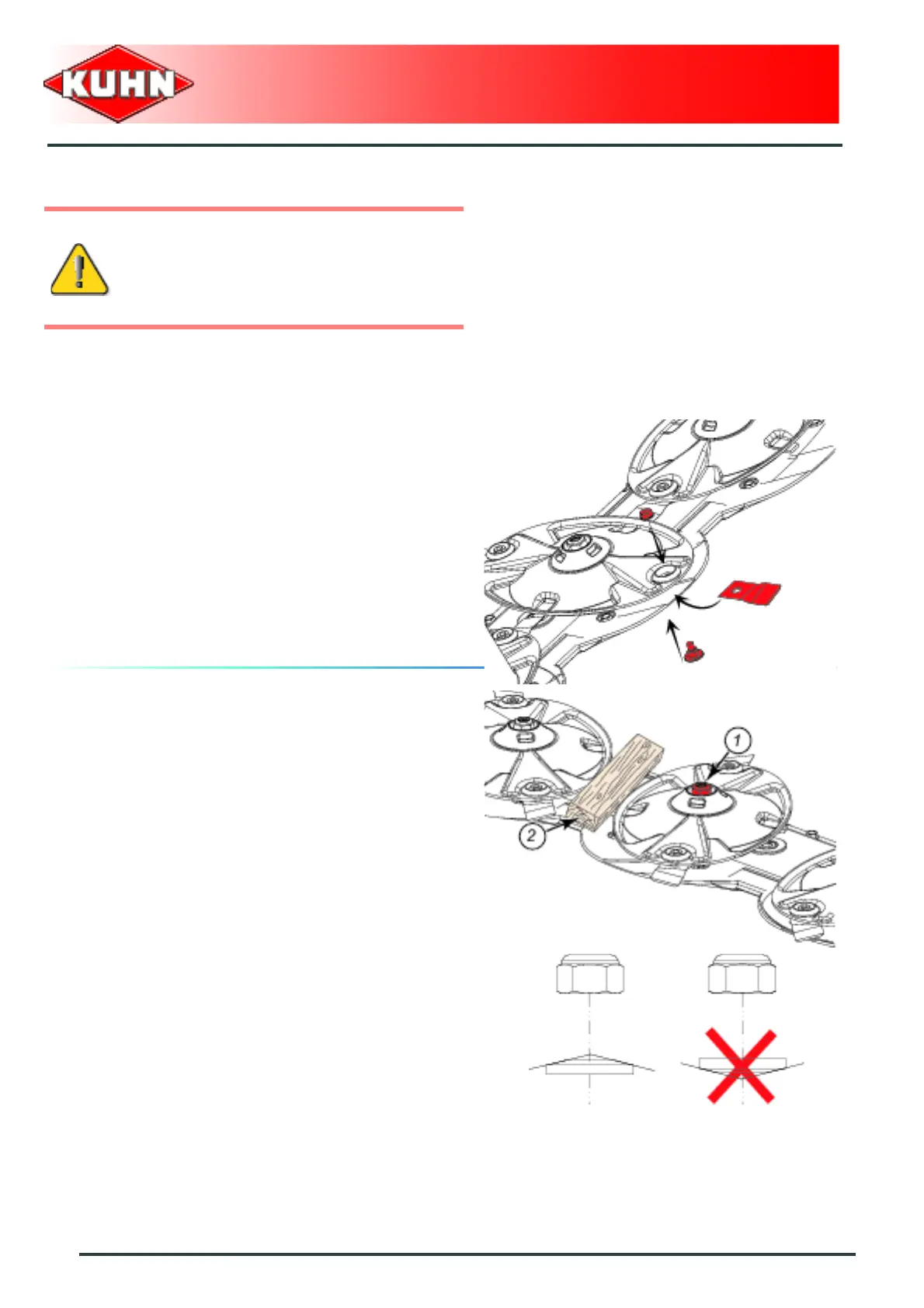 KUHN

1

2