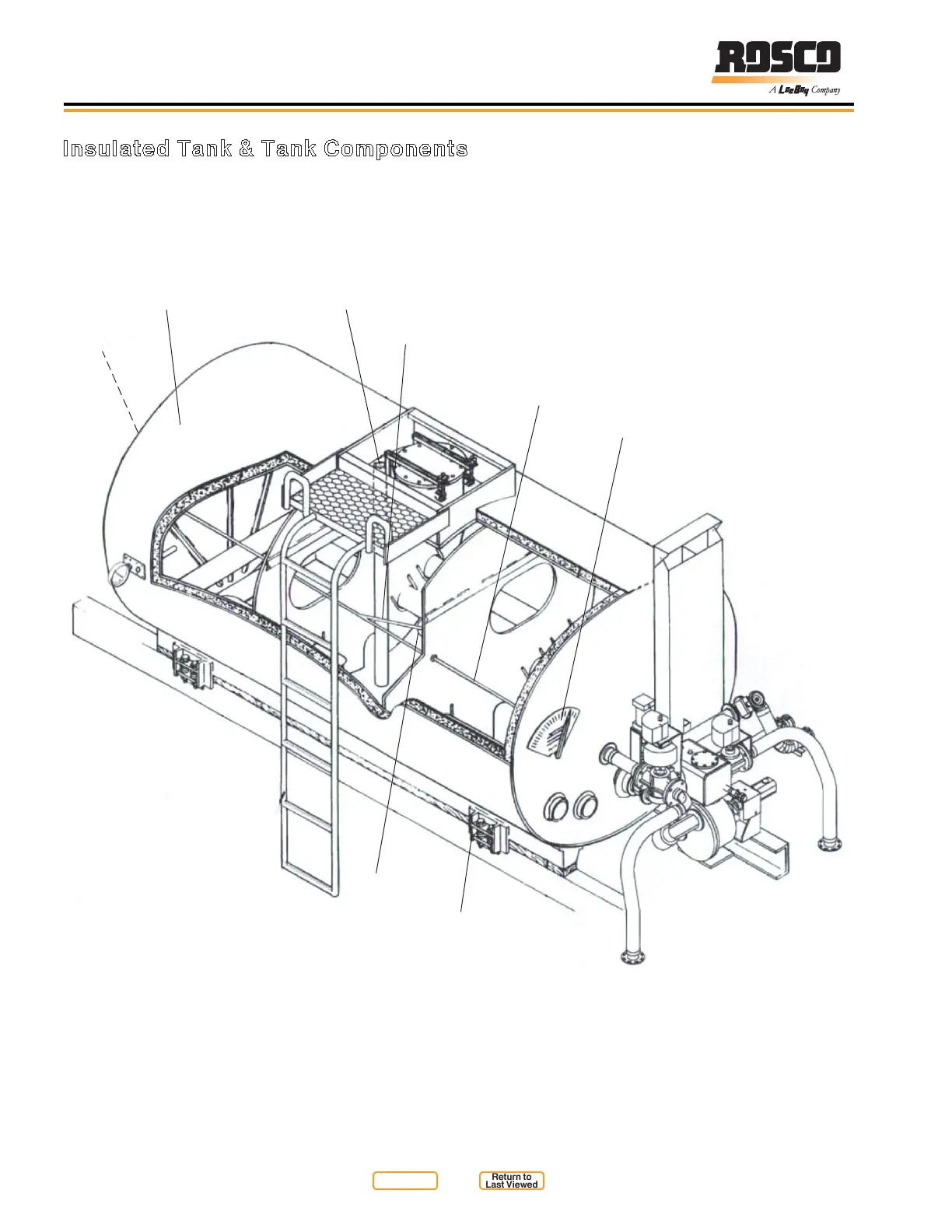 ROSCO
A LeeBoy Company

Insulated Tank & Tank Components

Return to Last Viewed