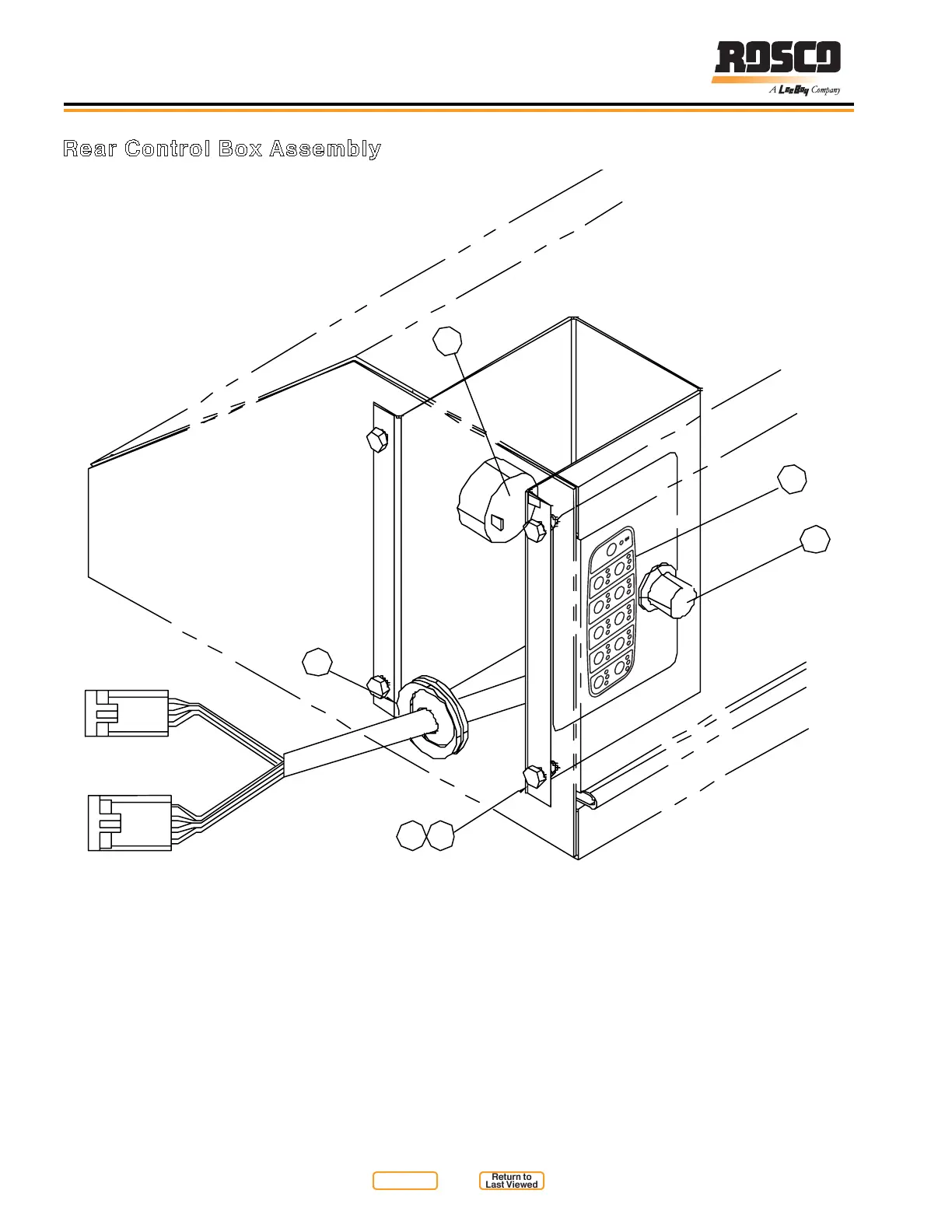 ROSCO
A LeeBoy Company

Rear Control Box Assembly

Return to Last Viewed