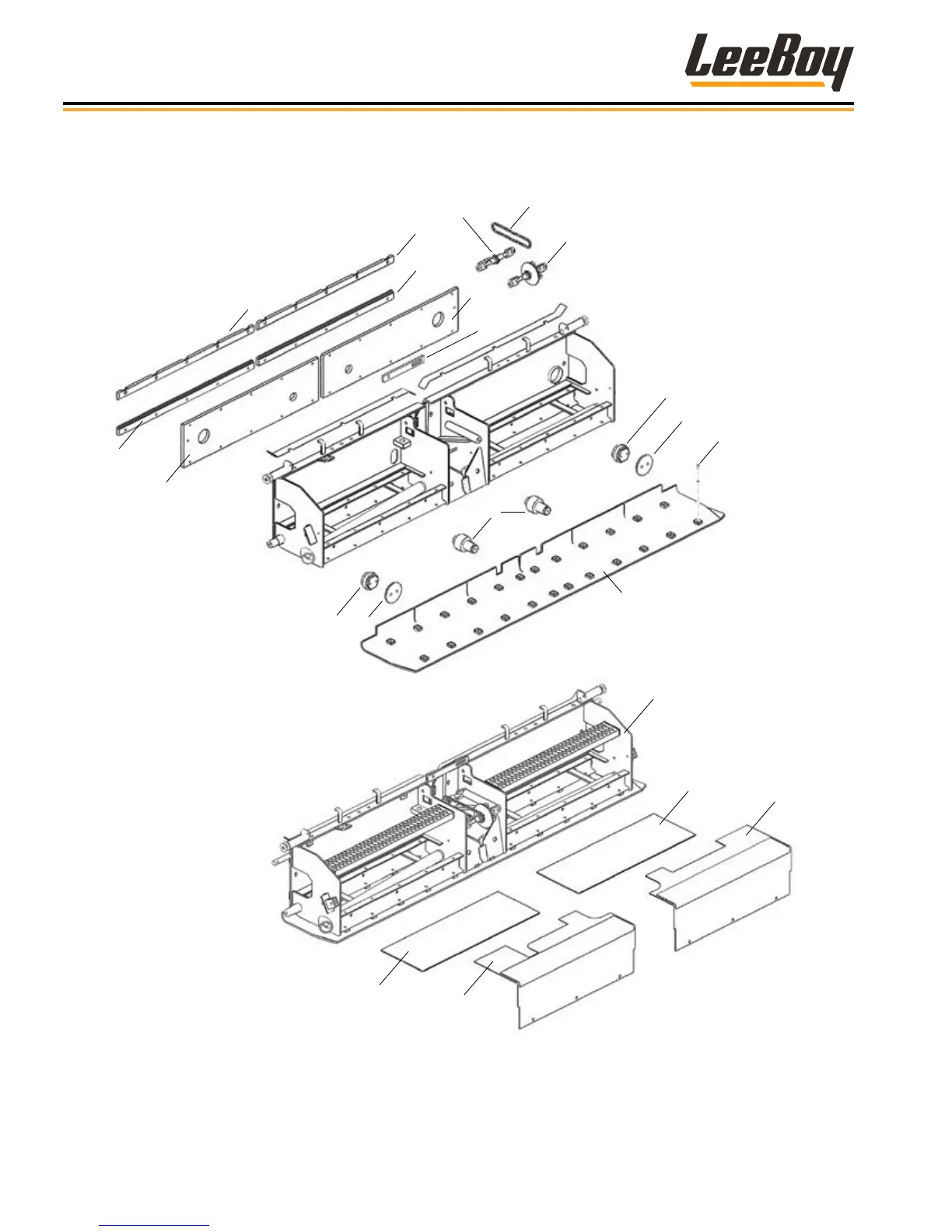 LeeBoy