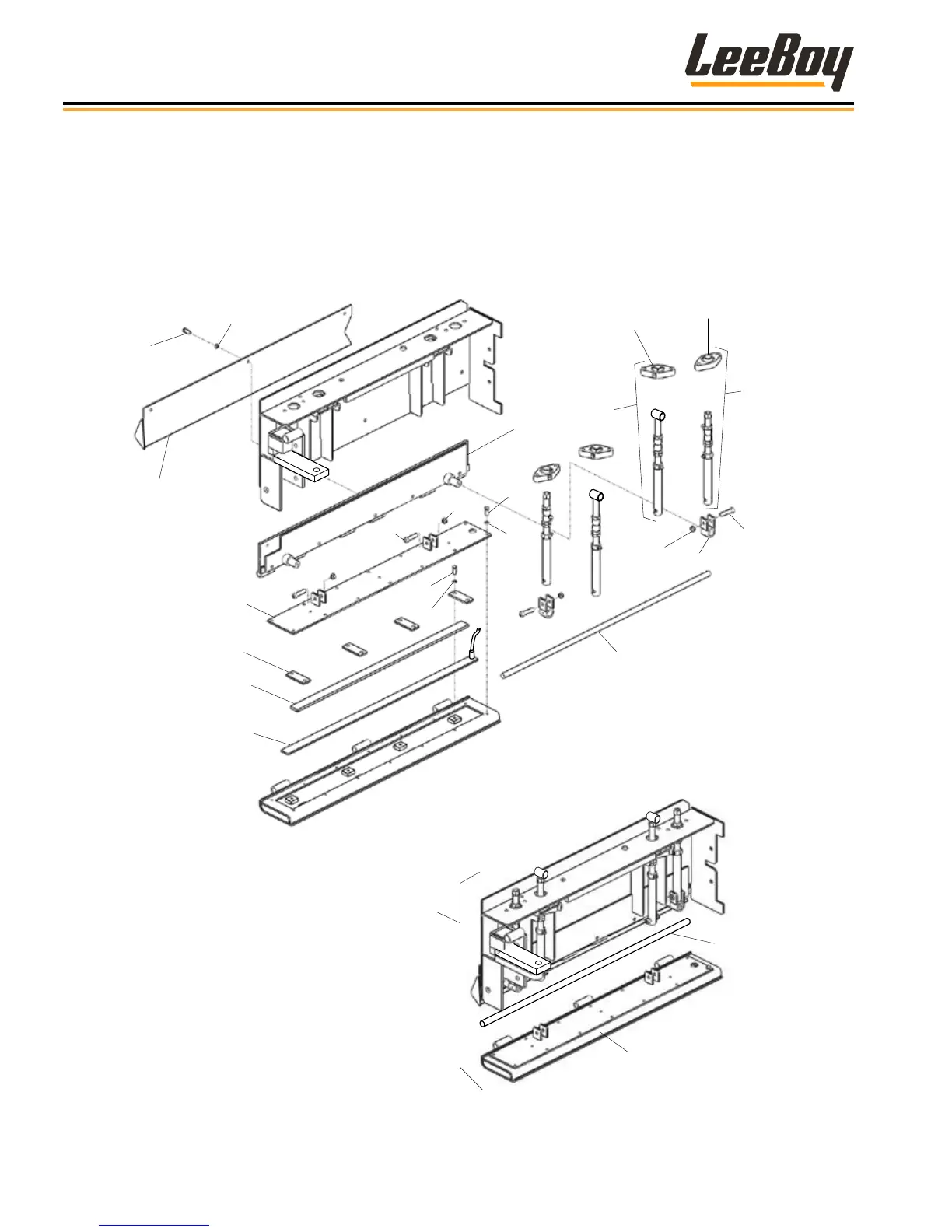 LeeBoy