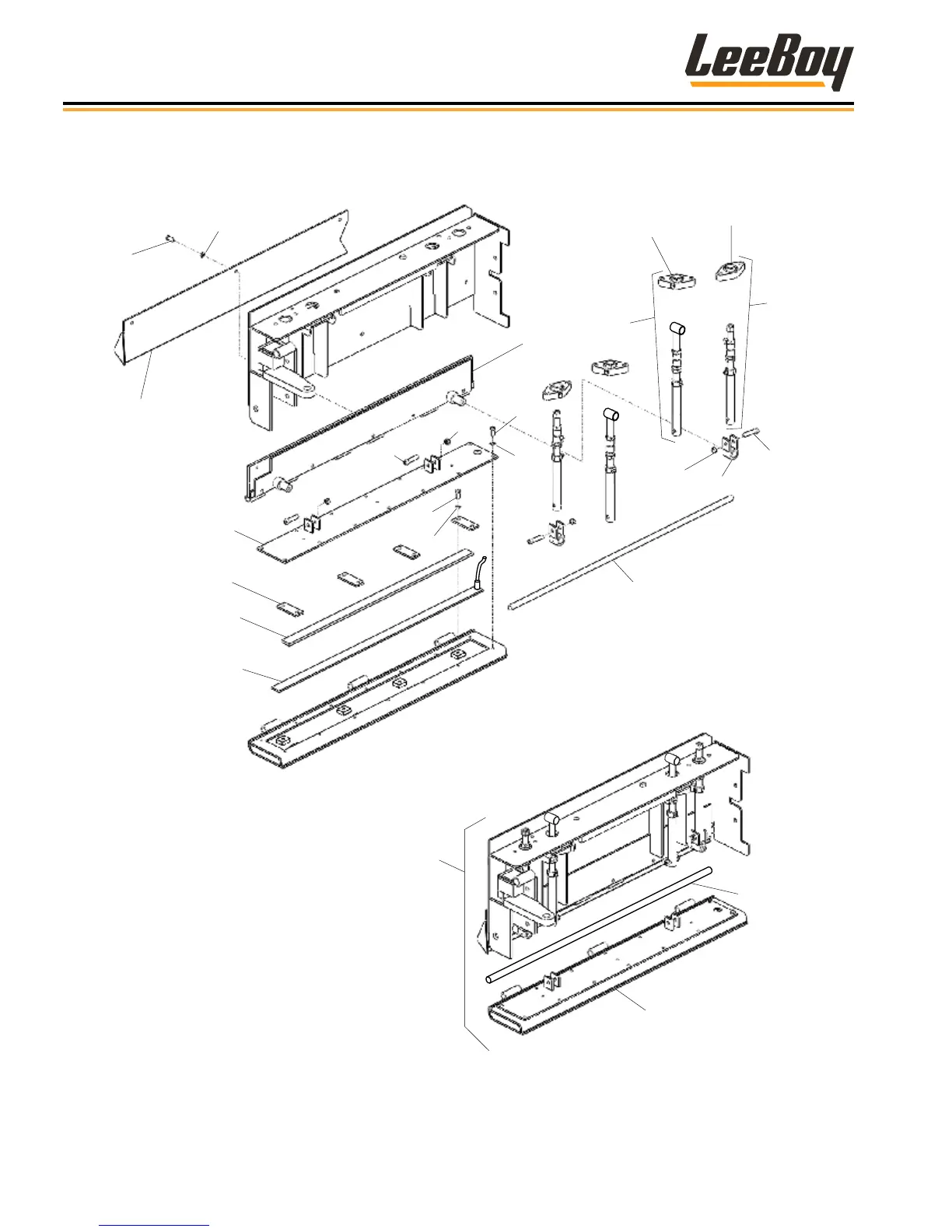 LeeBoy