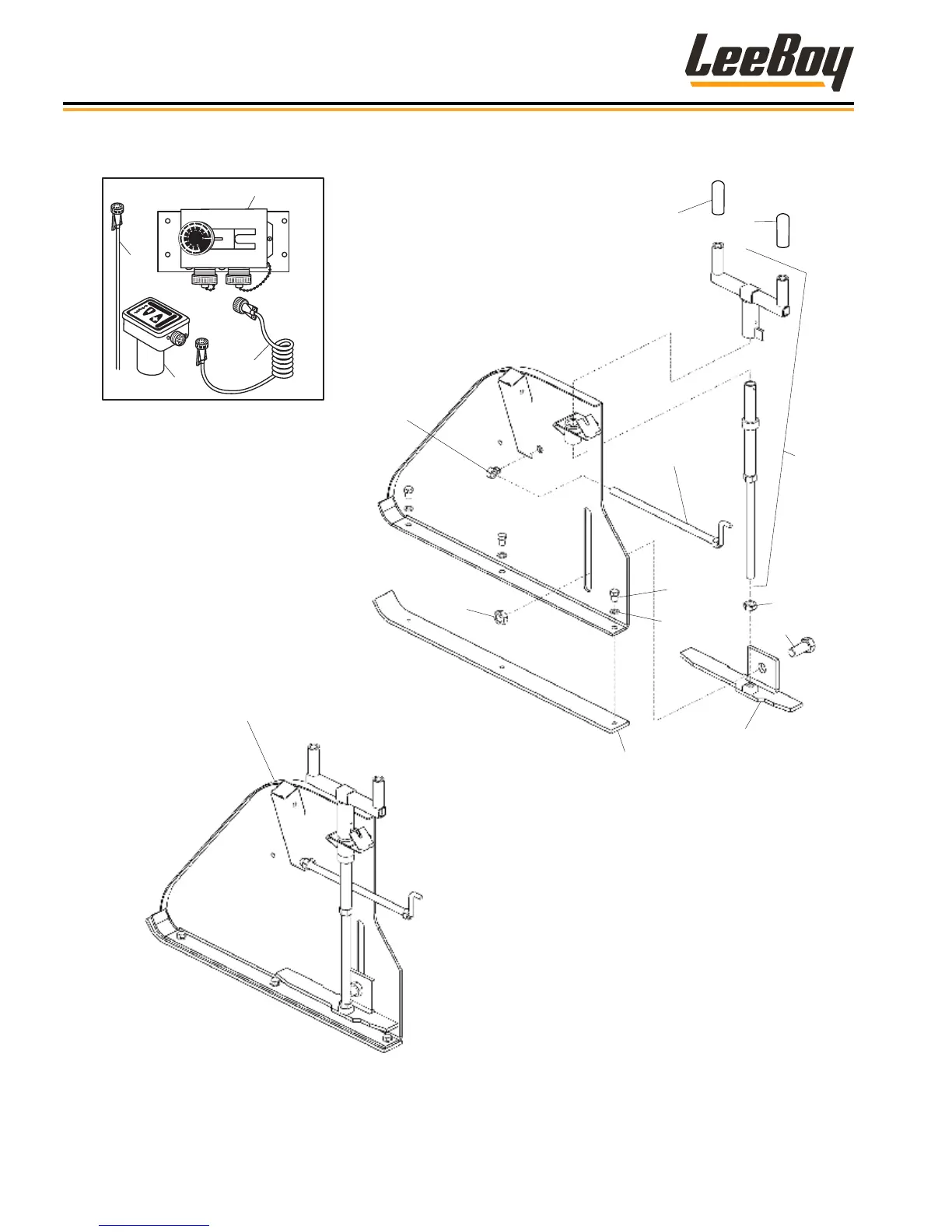 LeeBoy