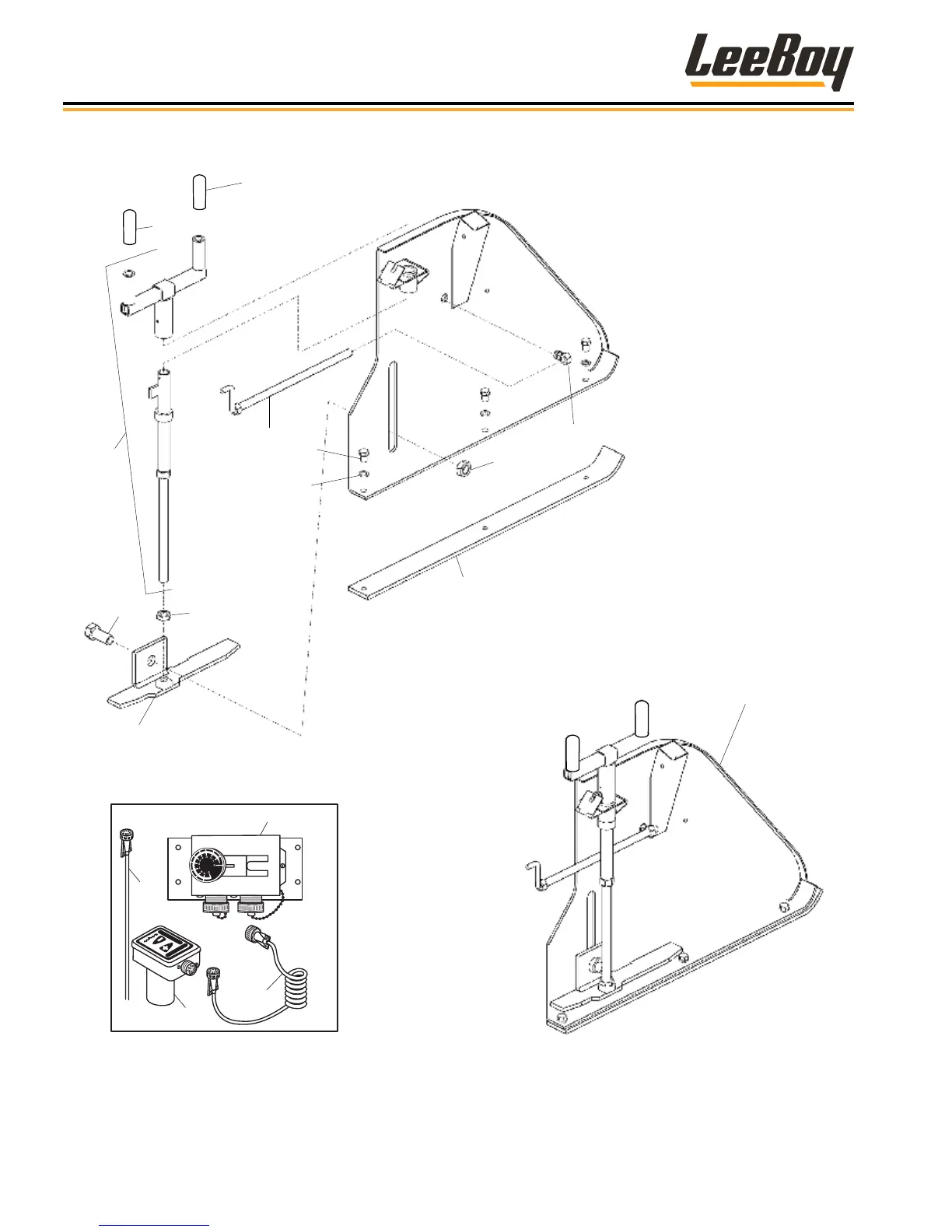 LeeBoy