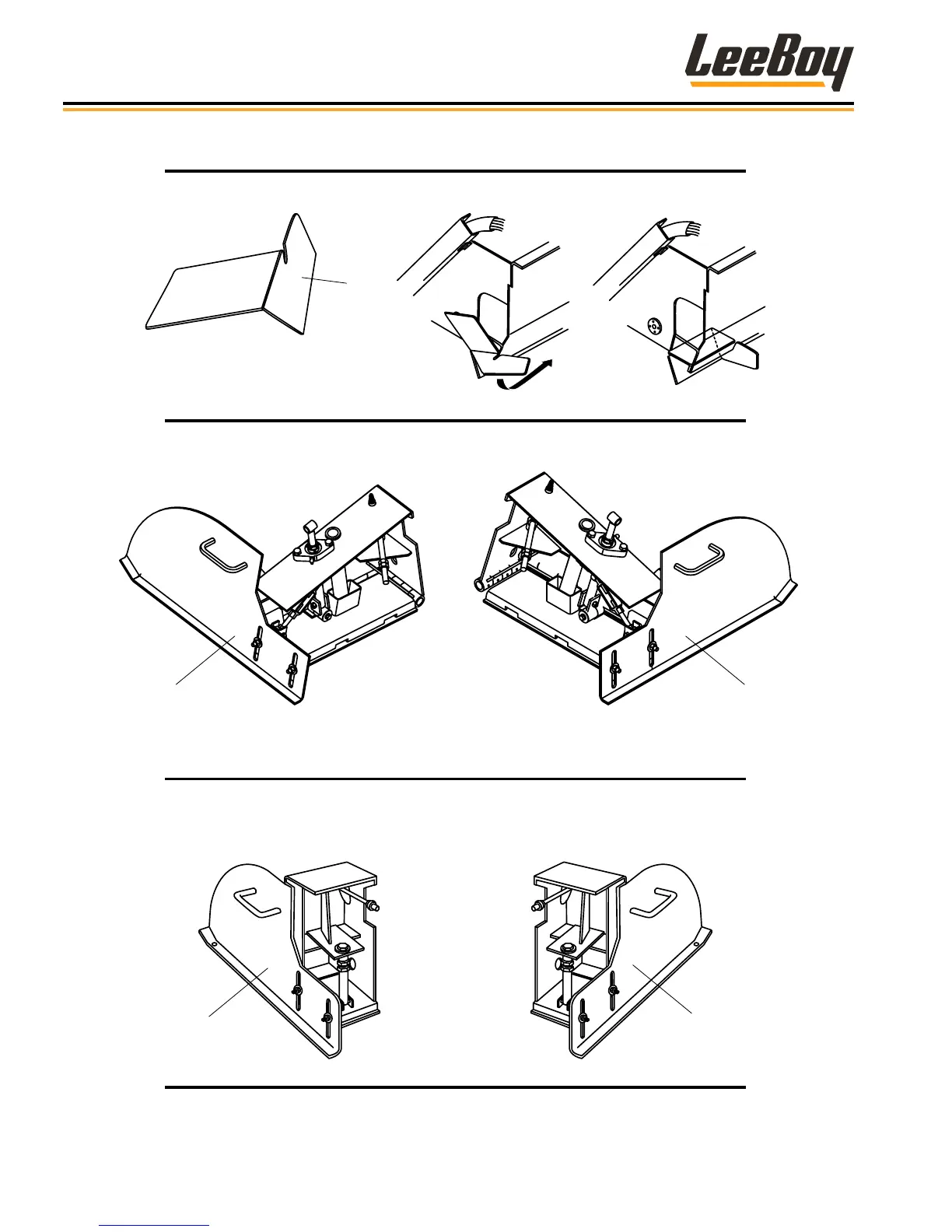 LeeBoy