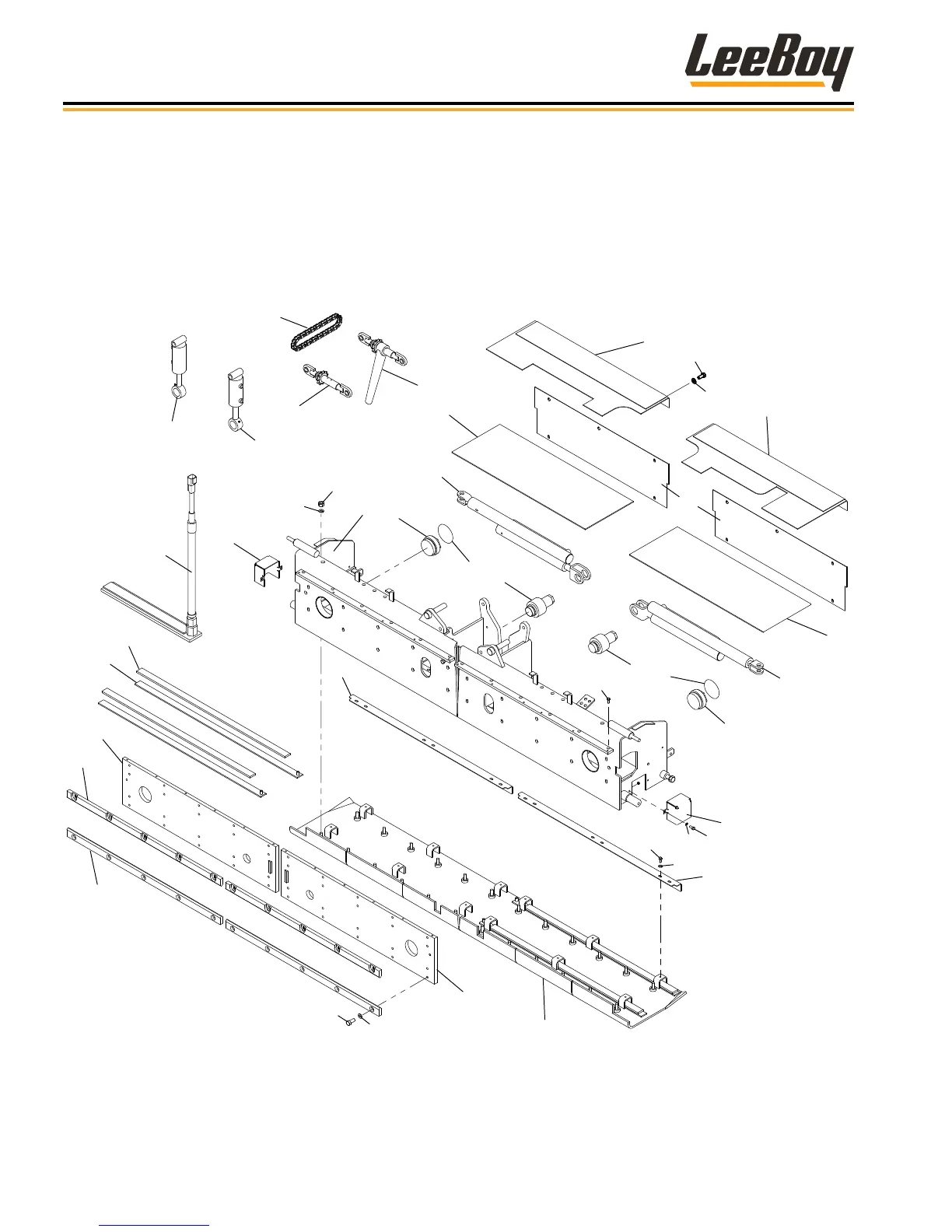 LeeBoy