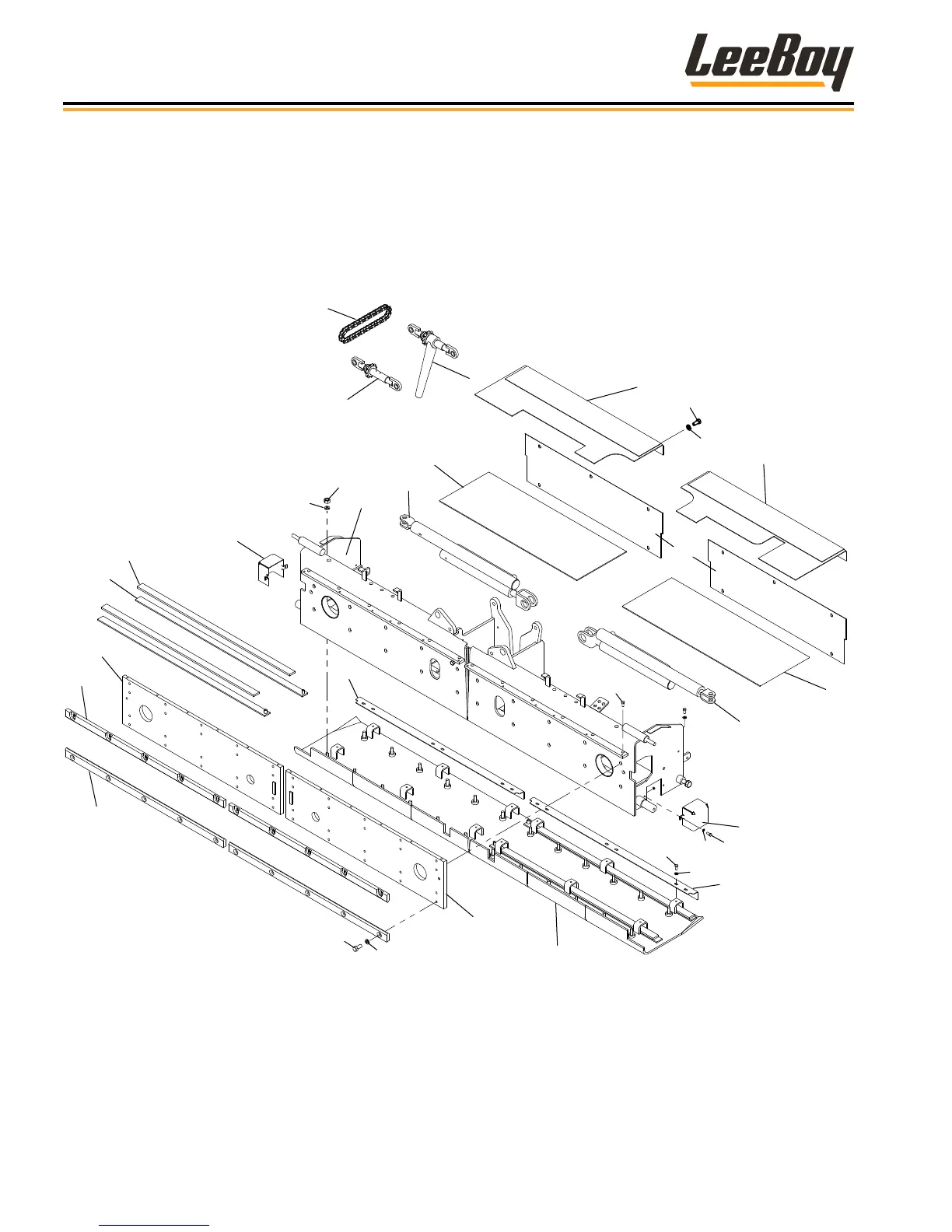 LeeBoy