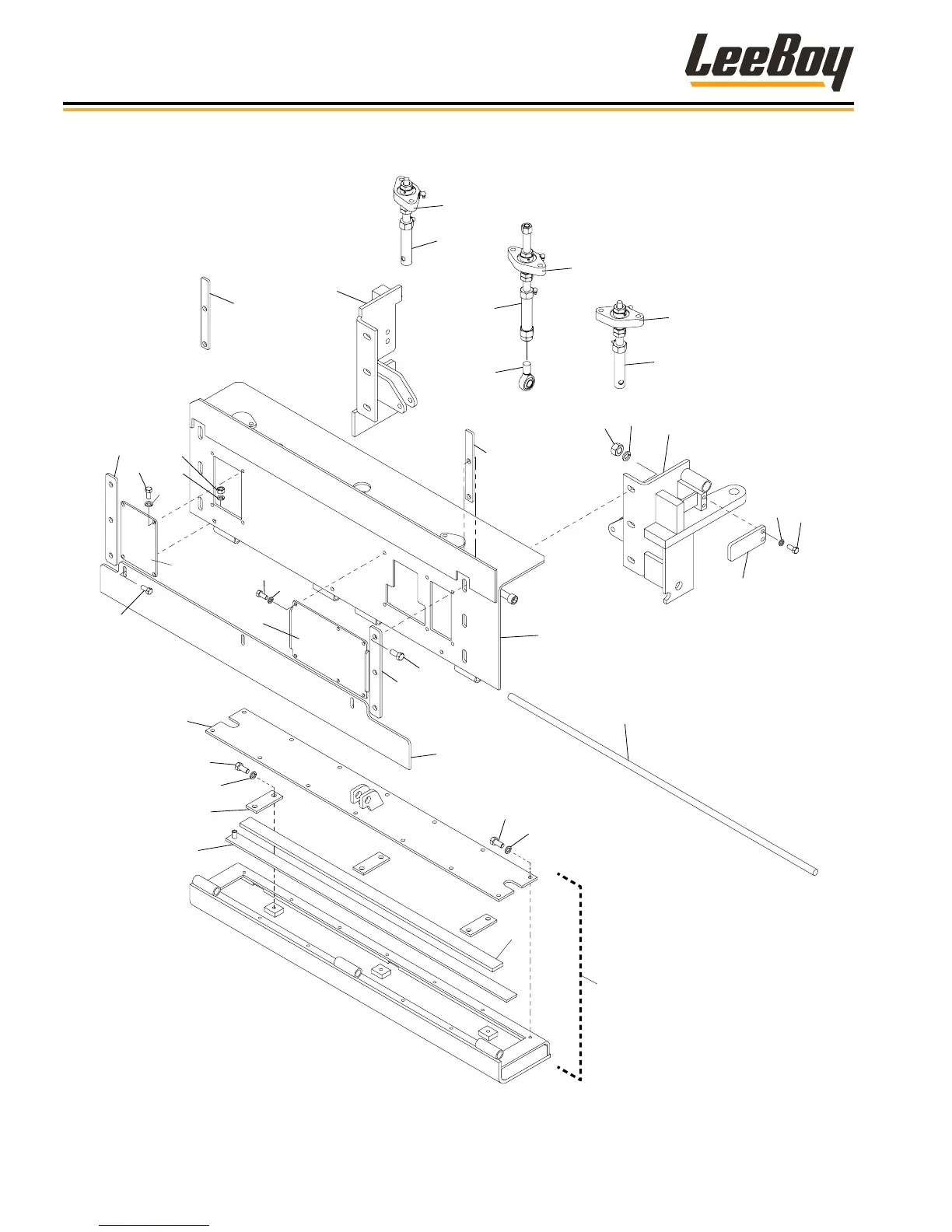 LeeBoy