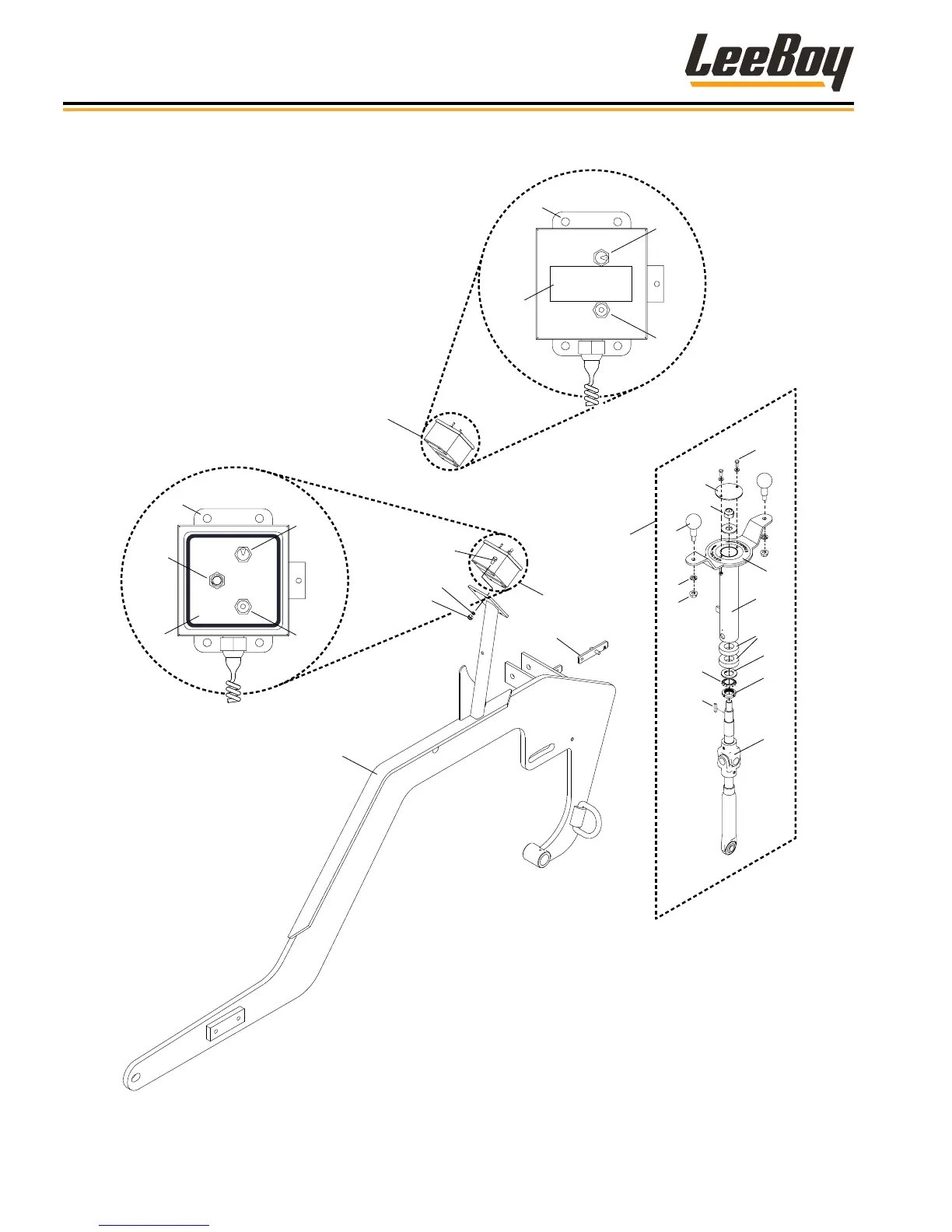 LeeBoy