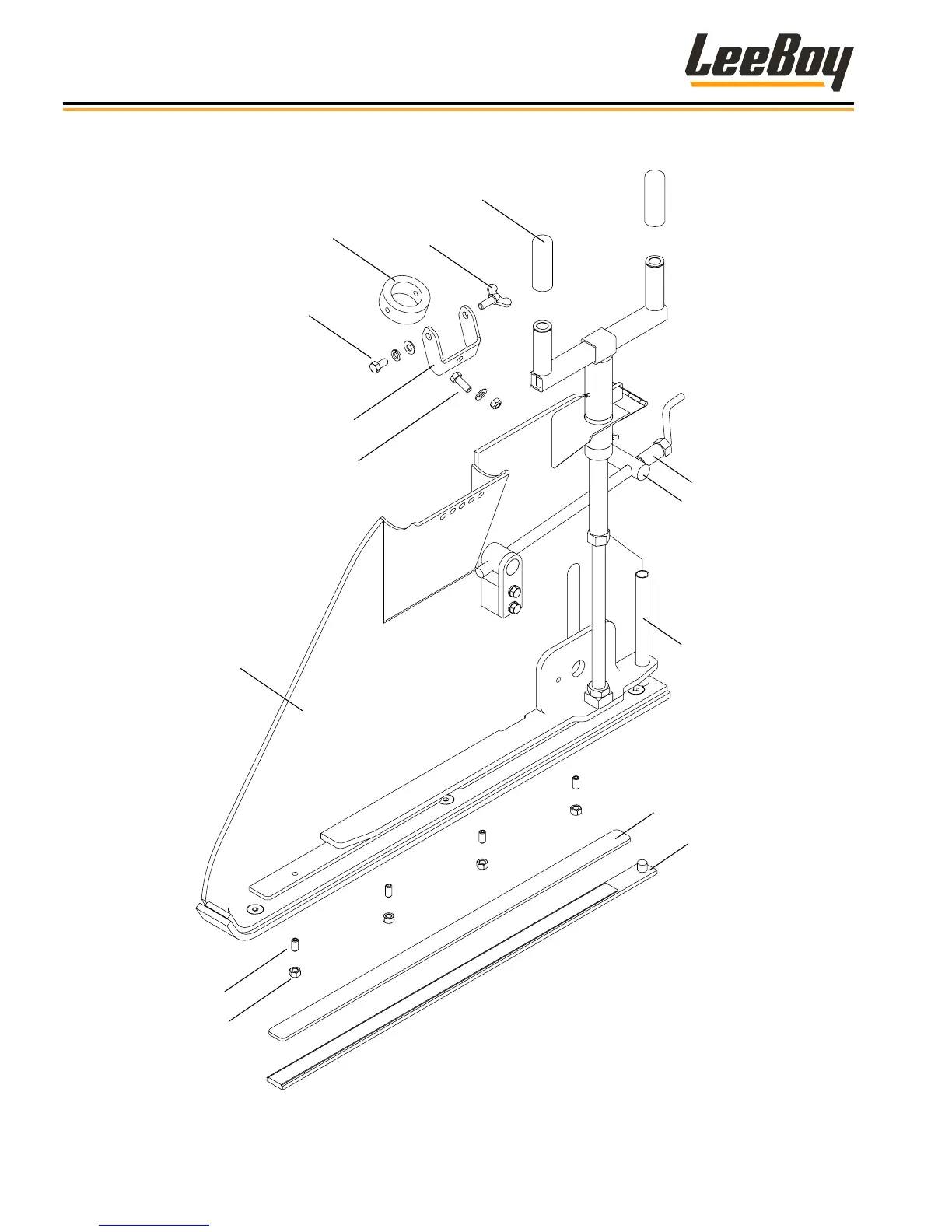 LeeBoy