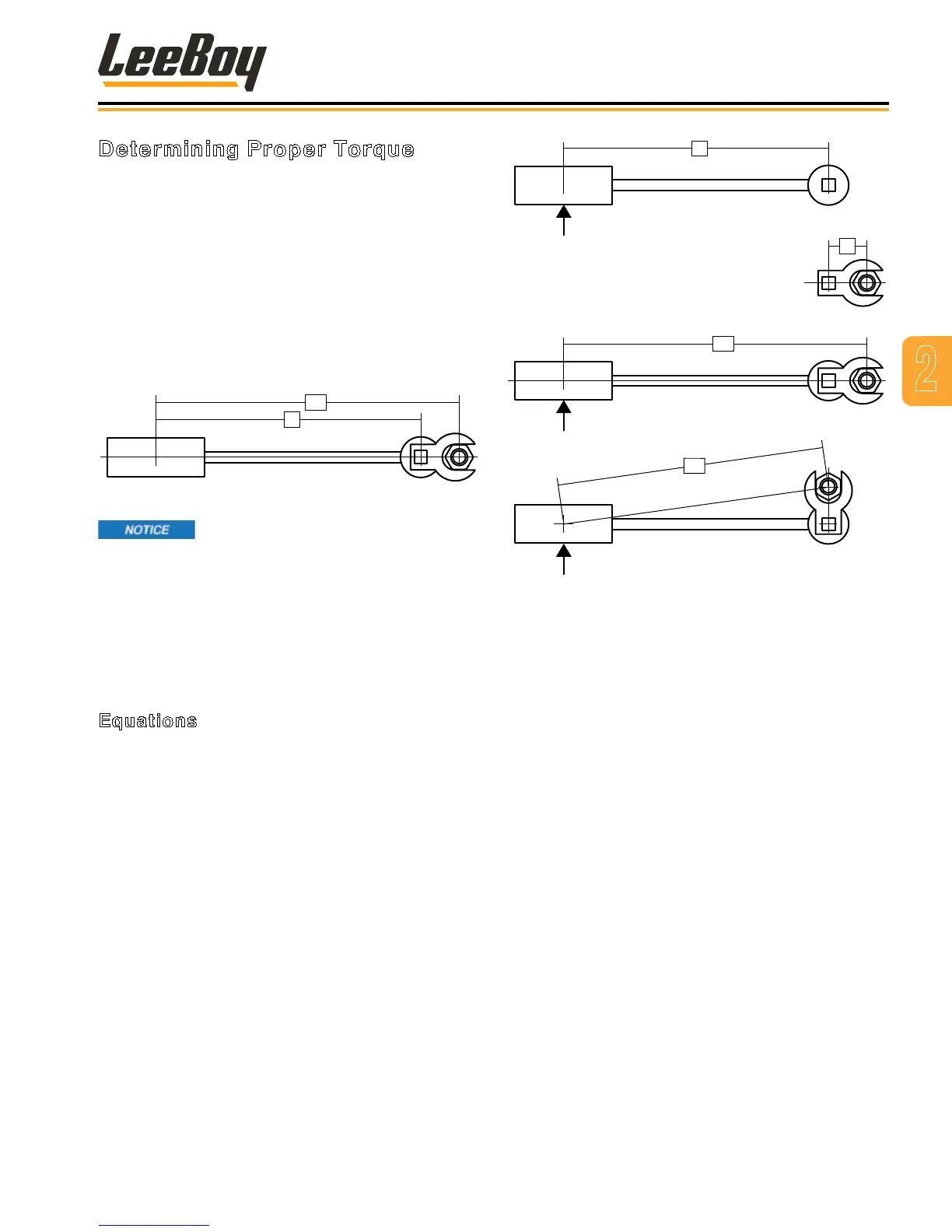 LeeBoy

Determining Proper Torque

2

NOTICE

Equations