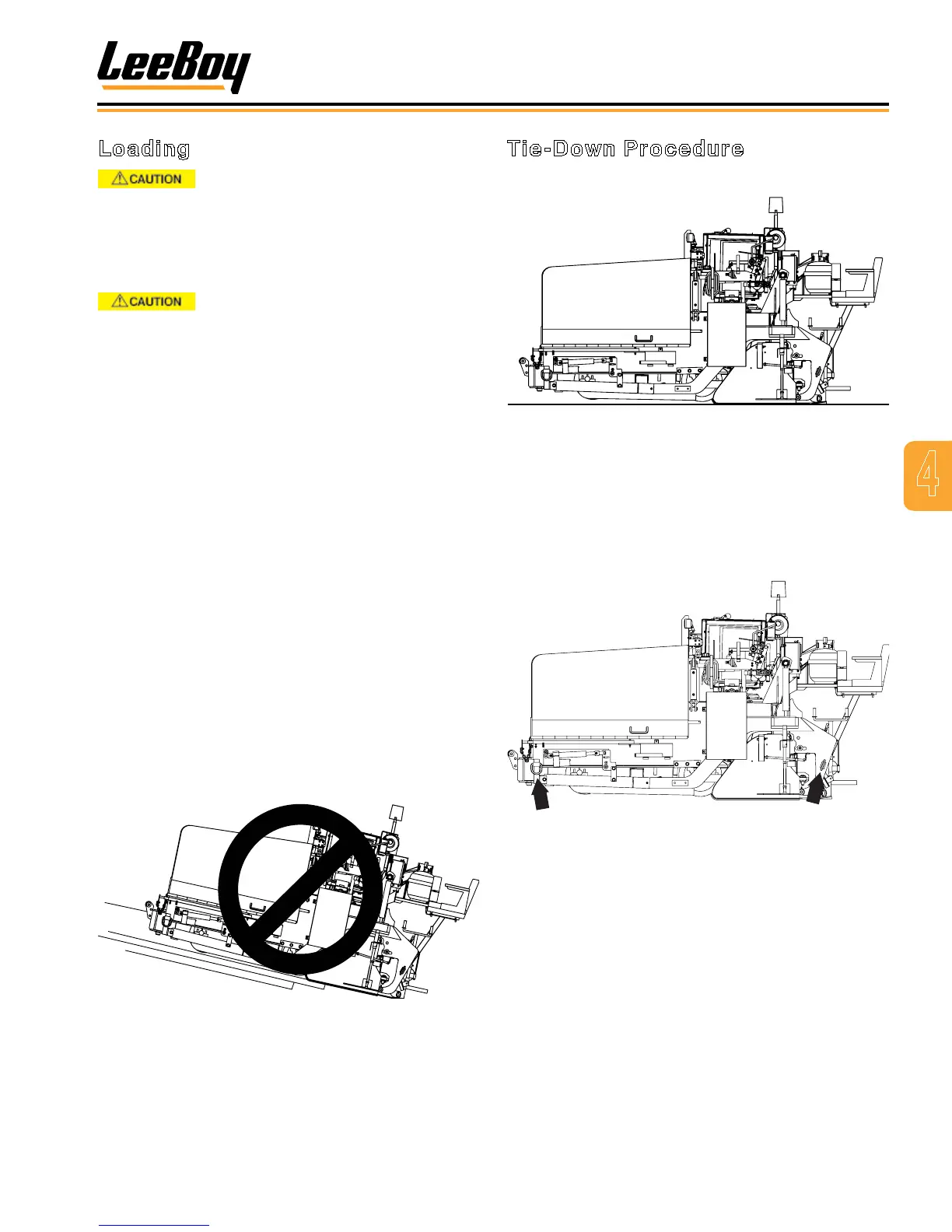 LeeBoy

Loading

CAUTION

CAUTION

Tie-Down Procedure

4