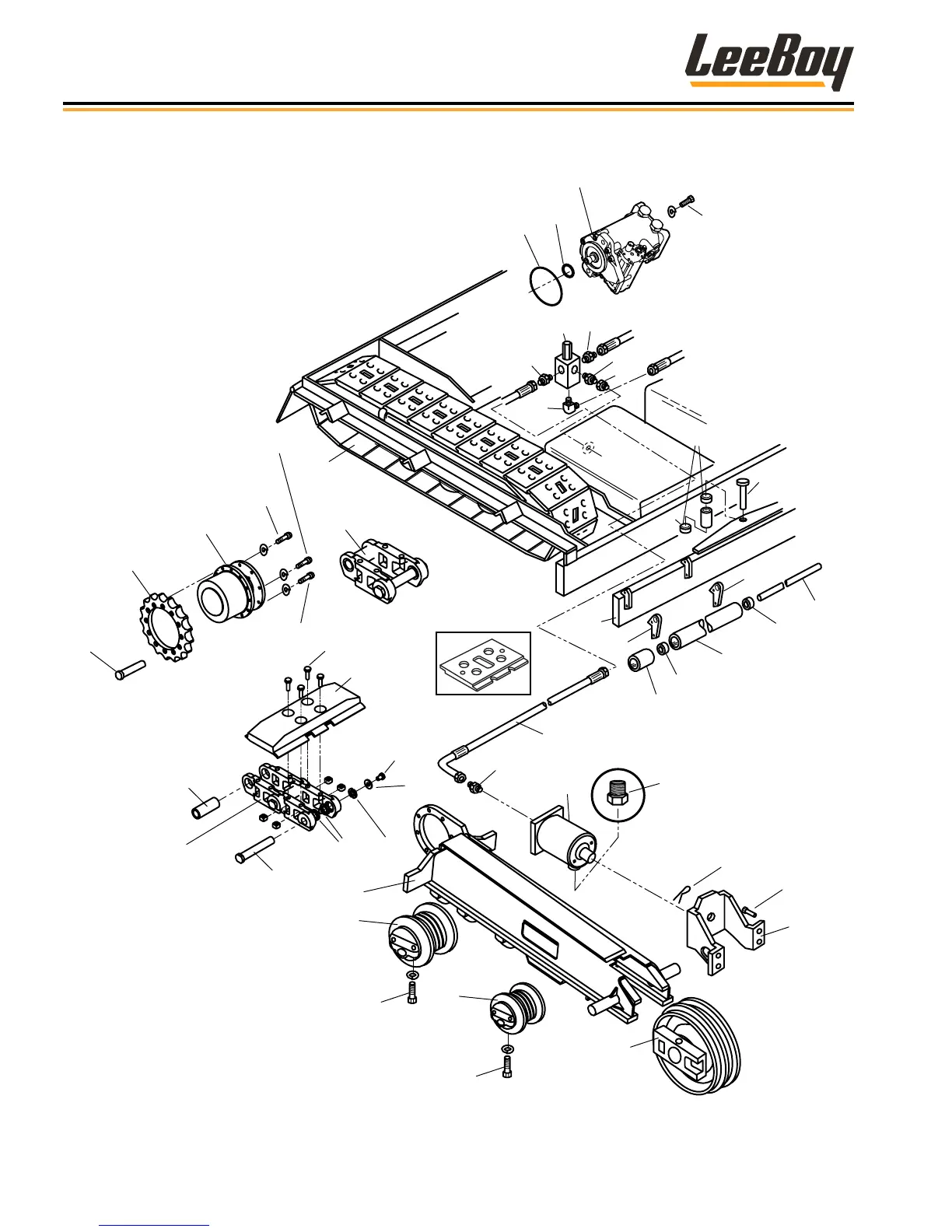 LeeBoy