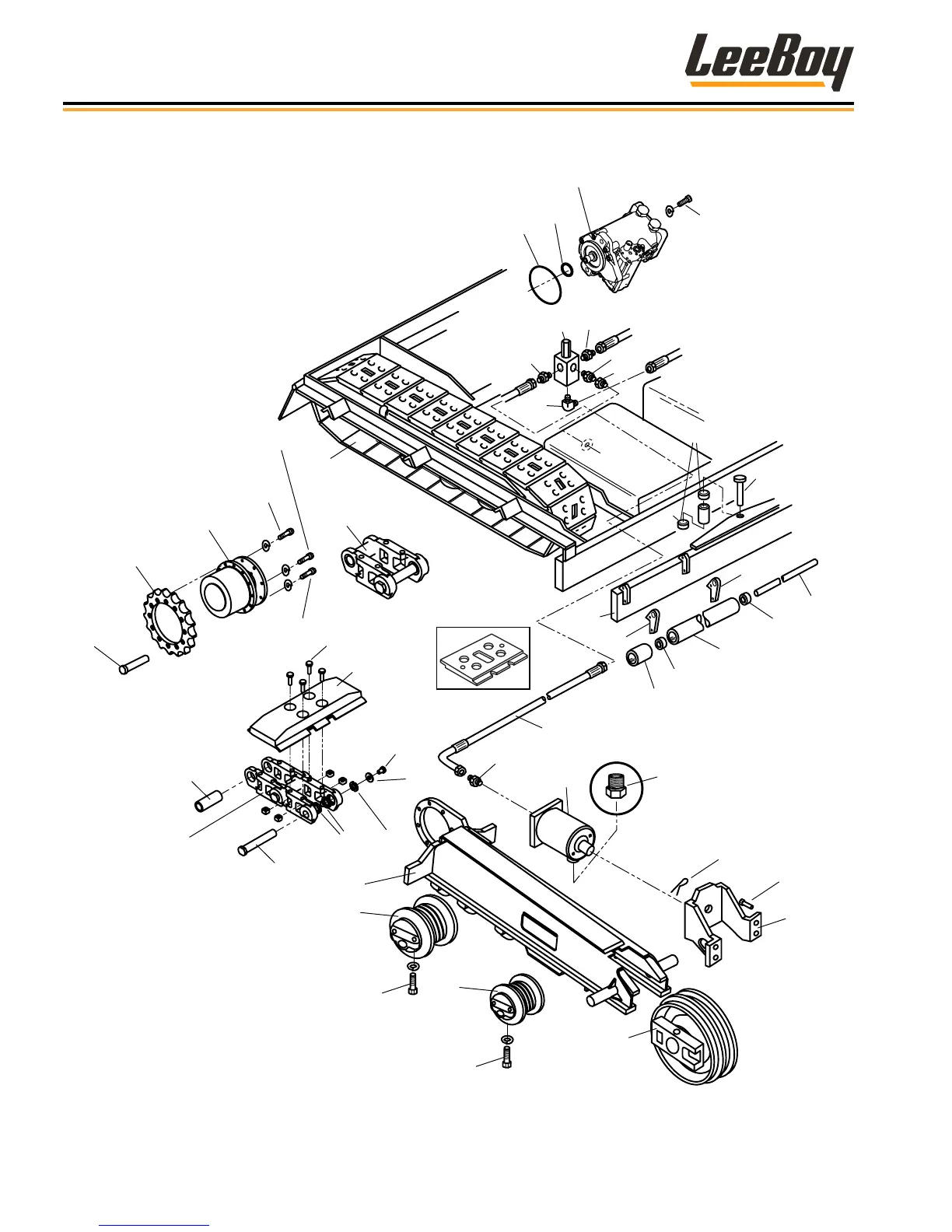 LeeBoy