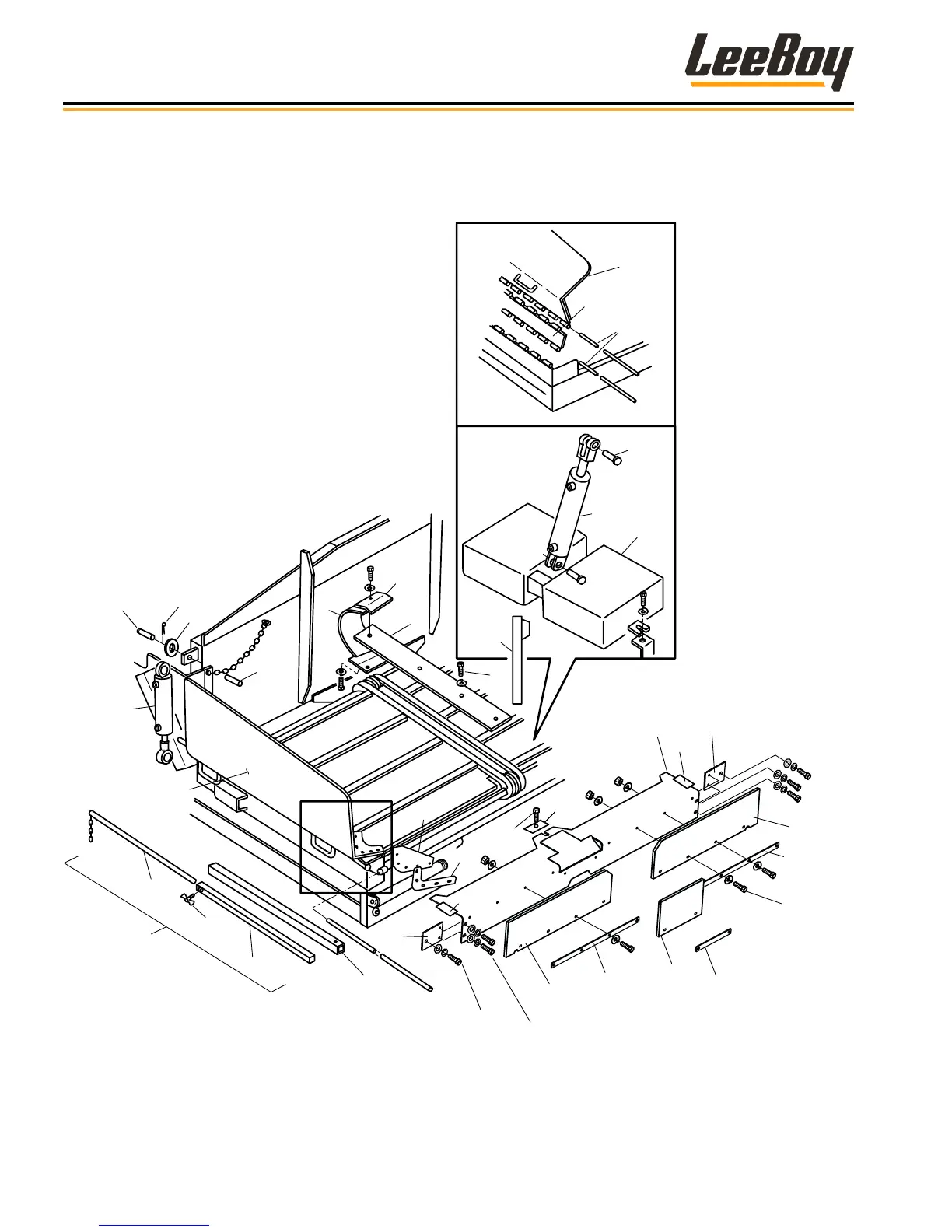 LeeBoy