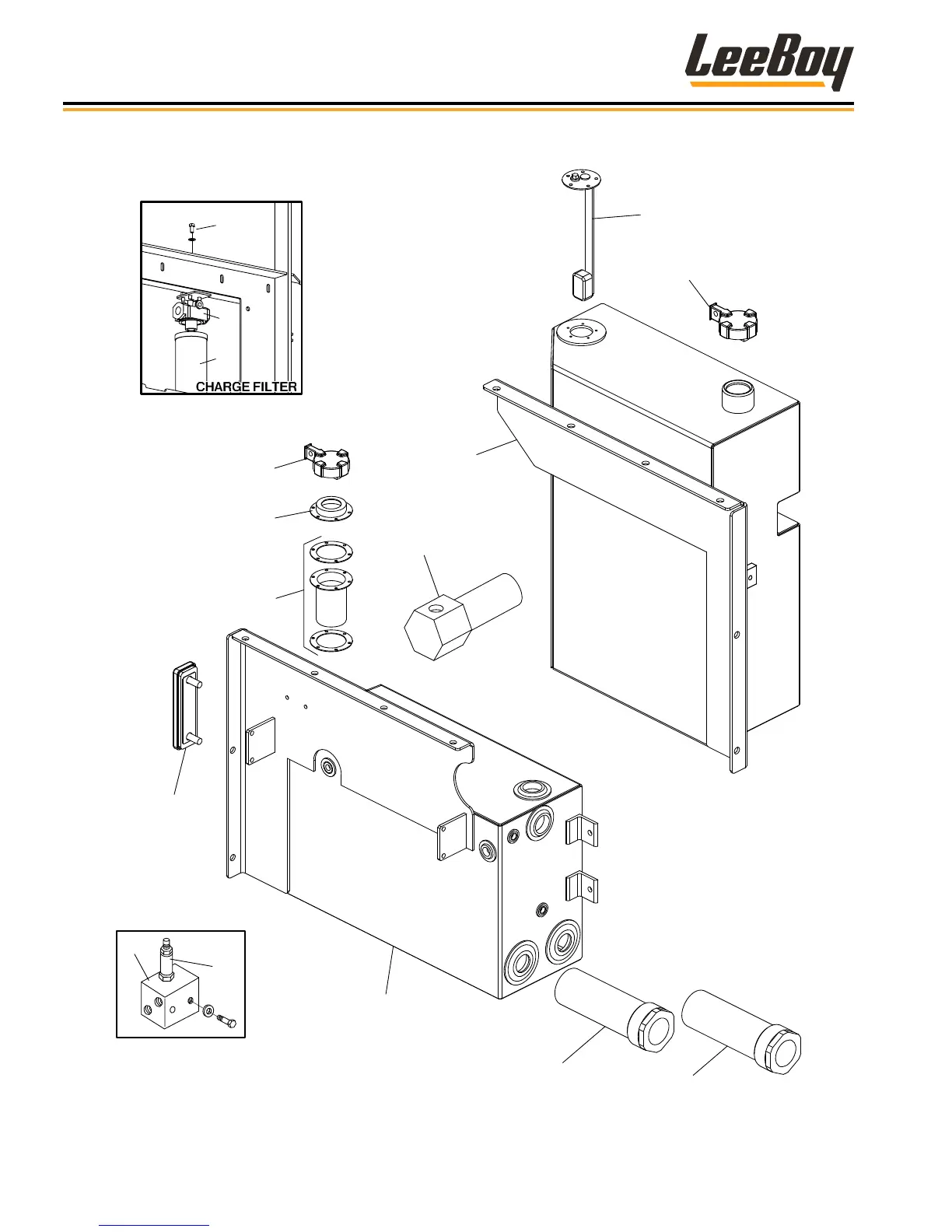 LeeBoy

CHARGE FILTER