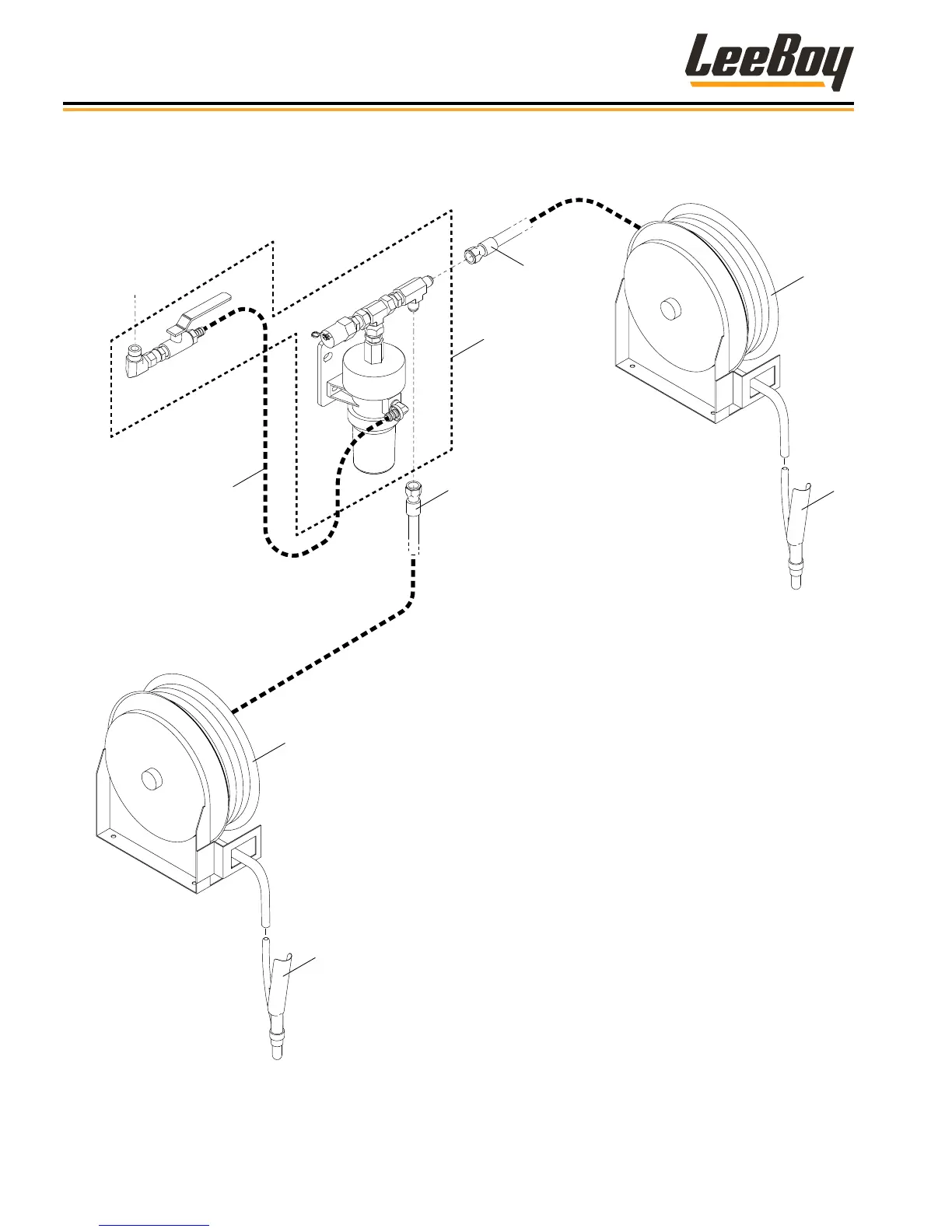 LeeBoy