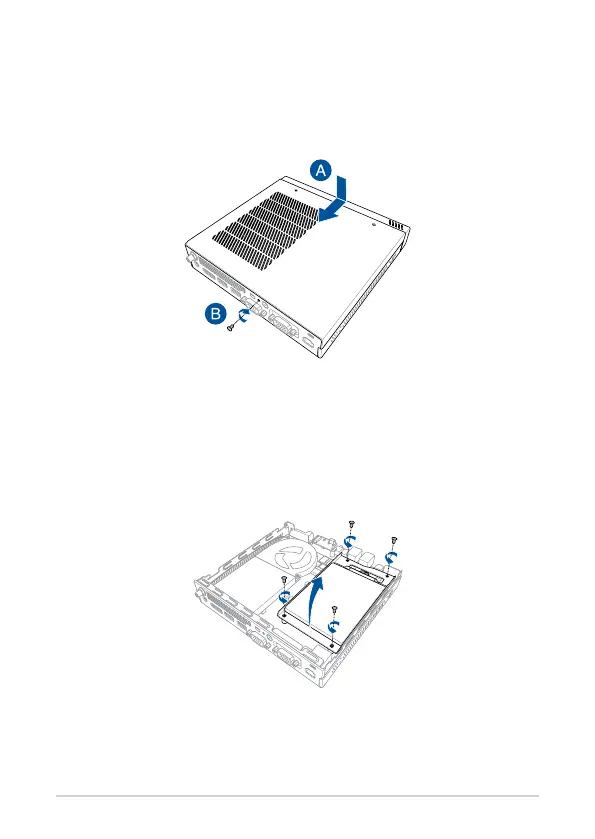 A

B