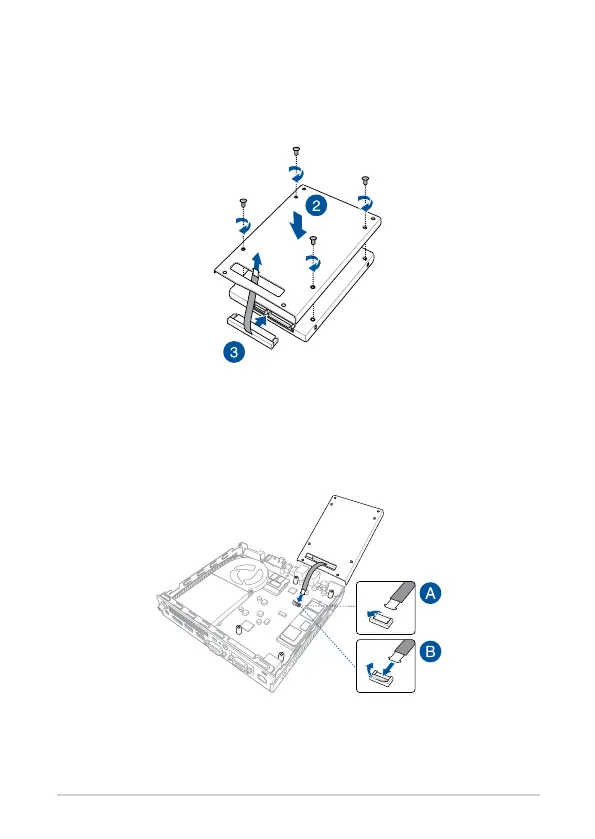 2

3

A

B