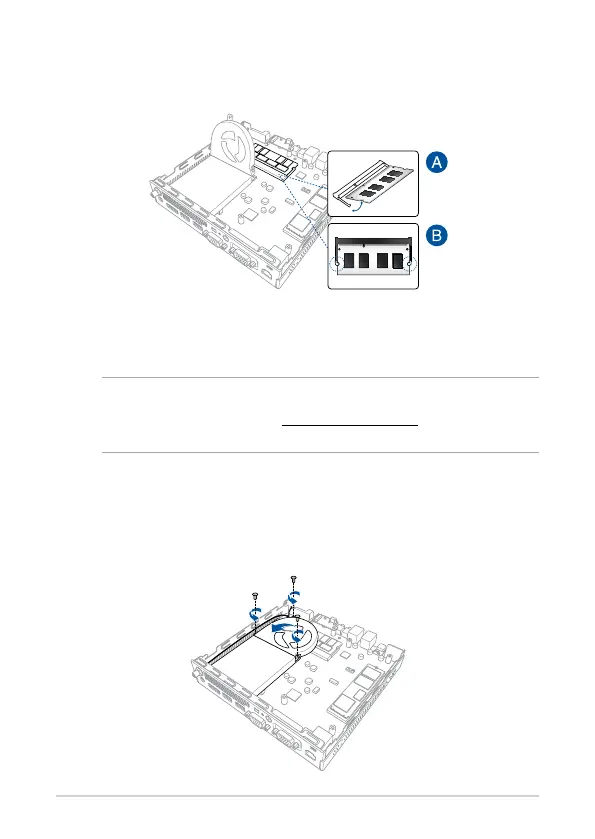 A

B