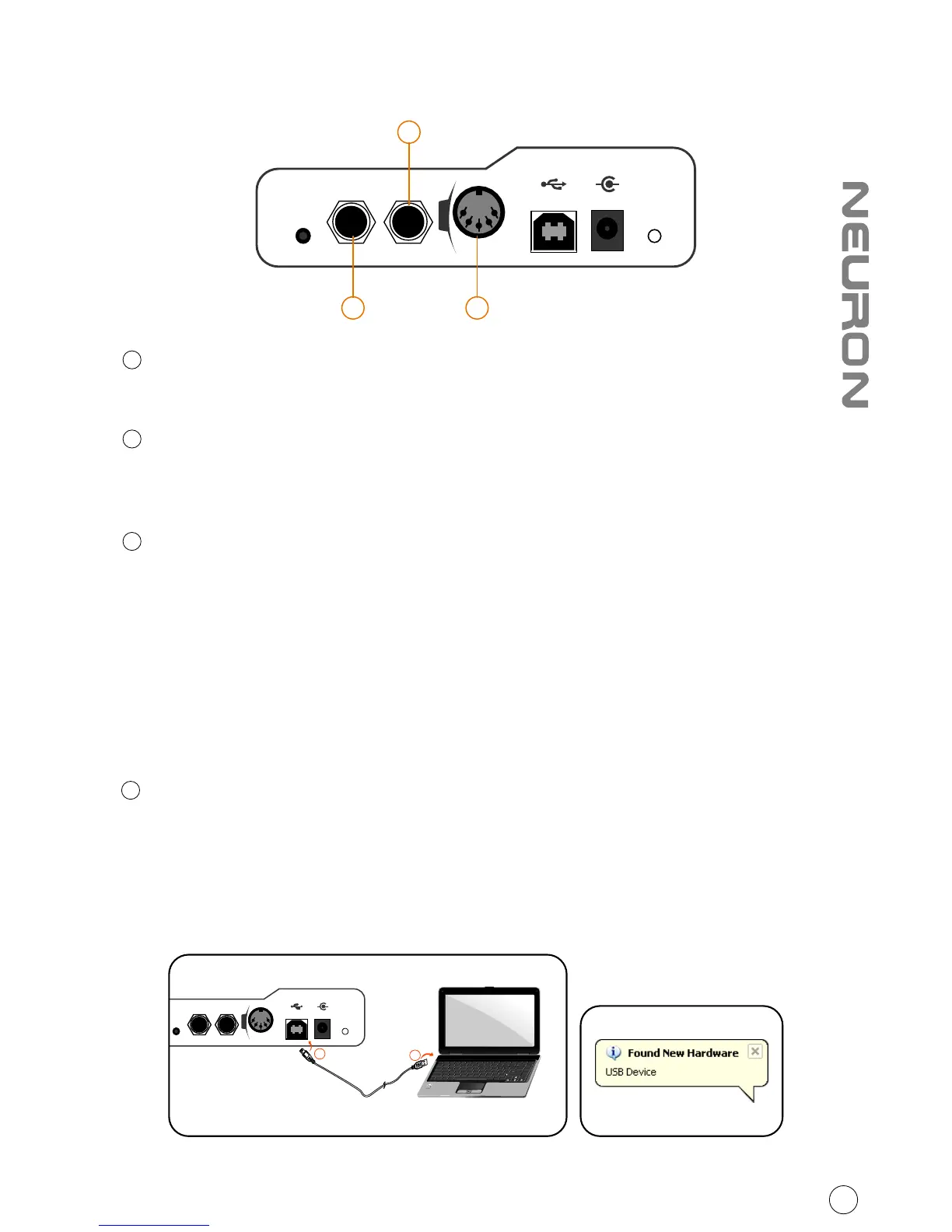 NEURON

Found New Hardware
USB Device