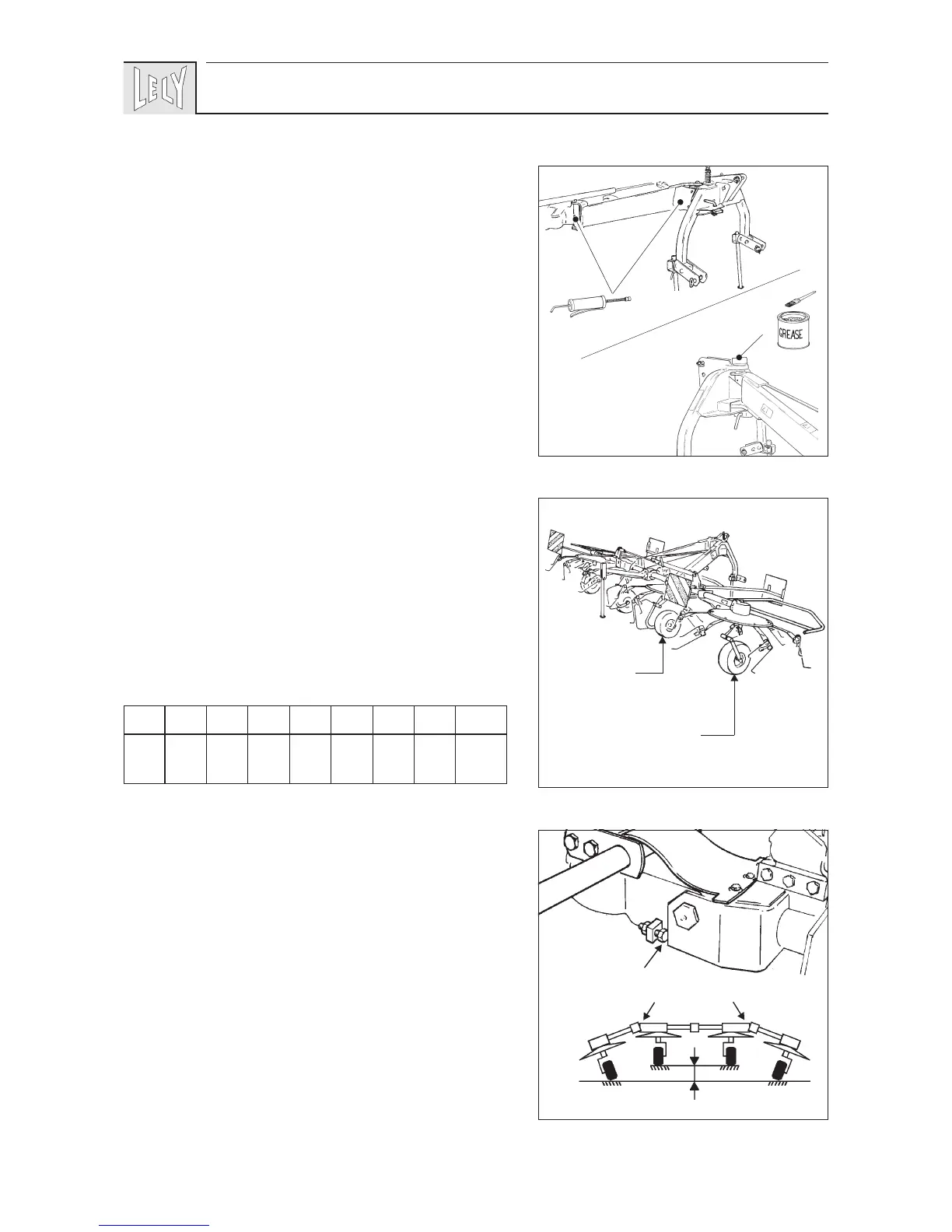 LELY

GREASE