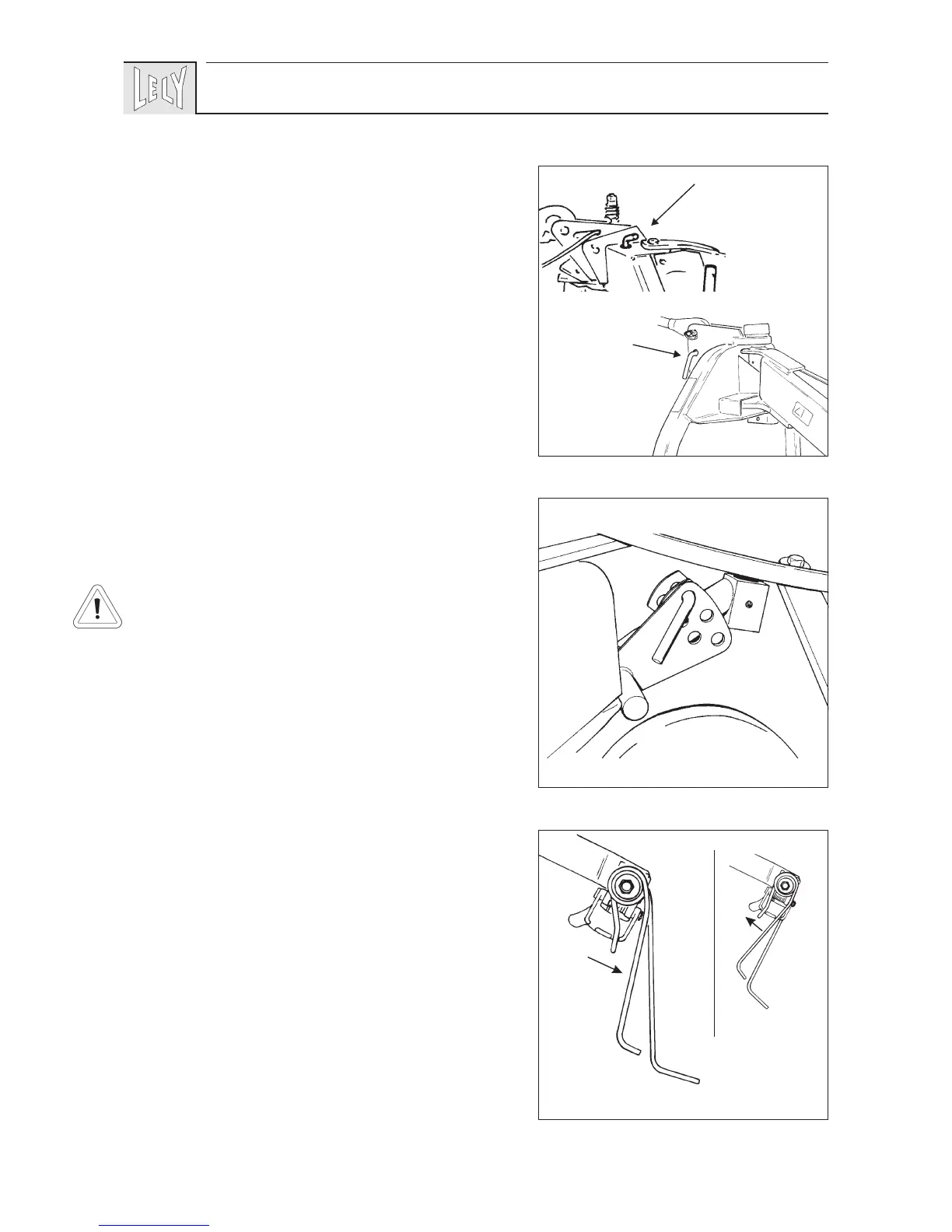 LELY