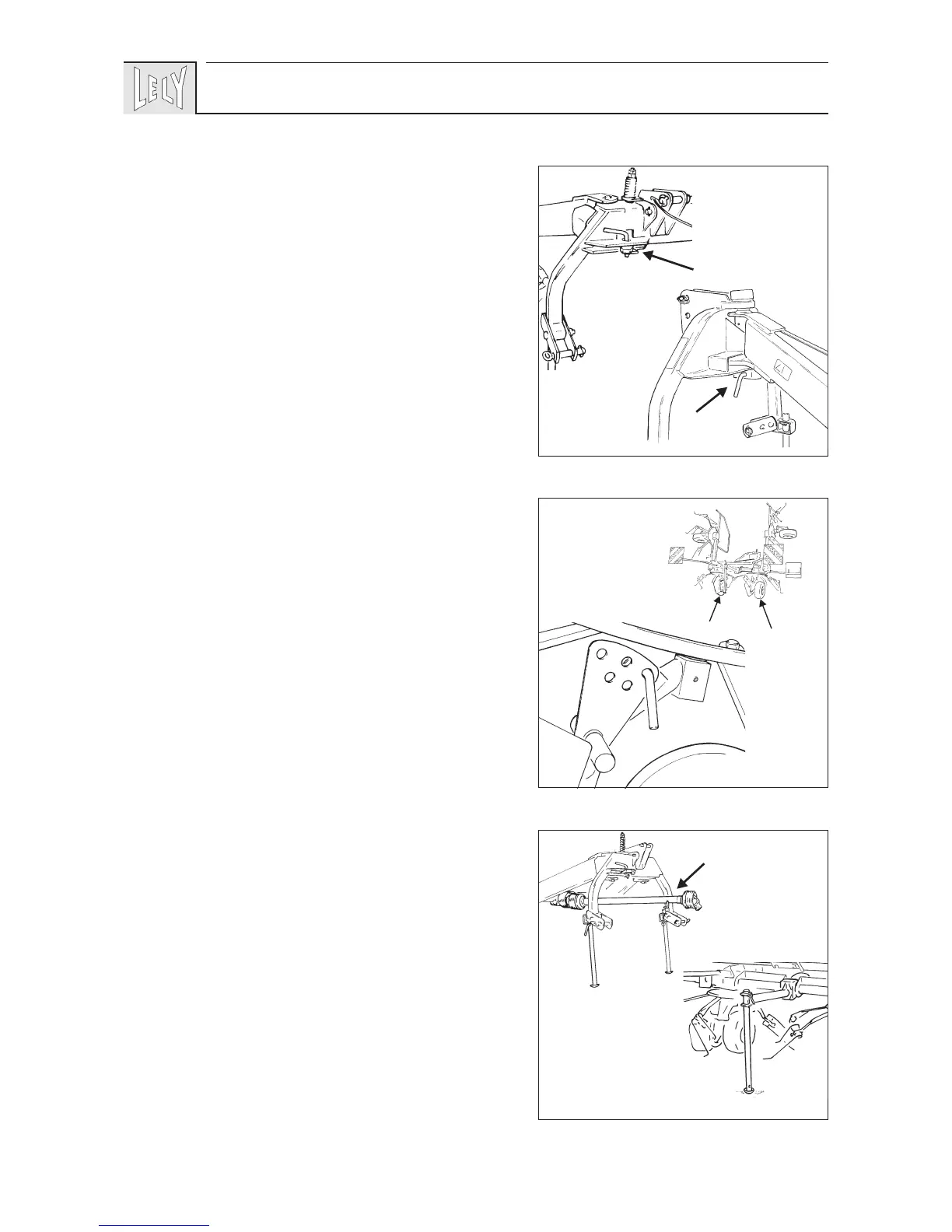 LELY