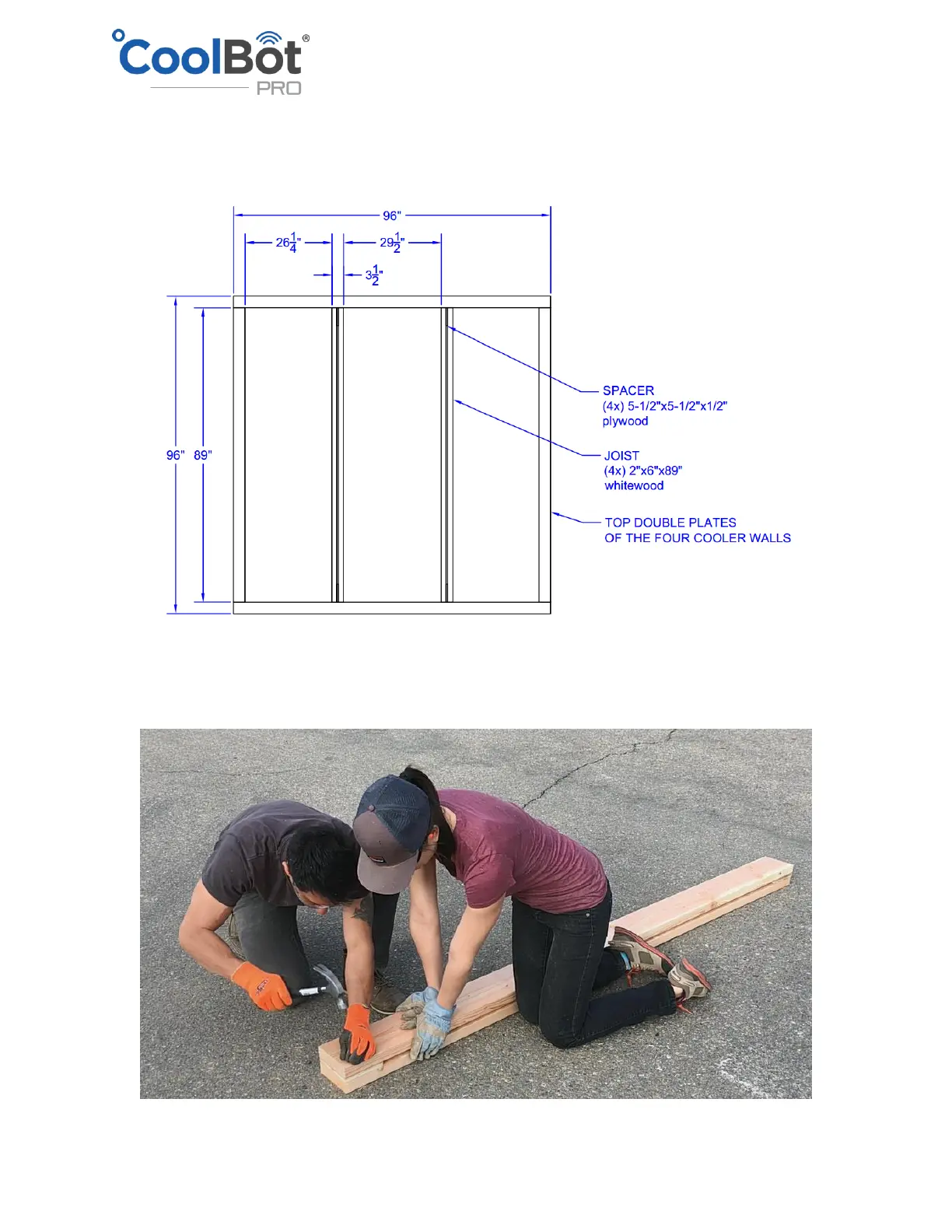 CoolBot® PRO

96"

$26\frac{1}{4}$"

$29\frac{1}{2}$"

$3\frac{1}{2}$"

96" 89"

SPACER
(4x) 5-1/2"x5-1/2"x1/2"
plywood

JOIST
(4x) 2"x6"x89"
whitewood

TOP DOUBLE PLATES
OF THE FOUR COOLER WALLS